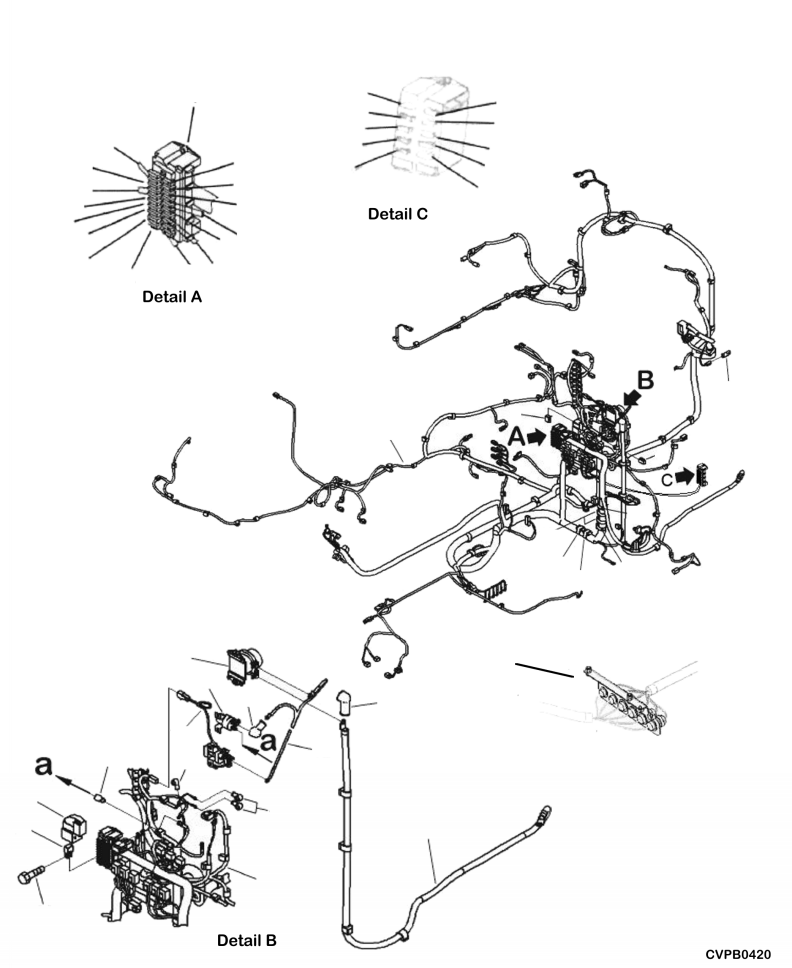 Detail C

Detail A

B

A

C

a

a

Detail B

CVPB0420