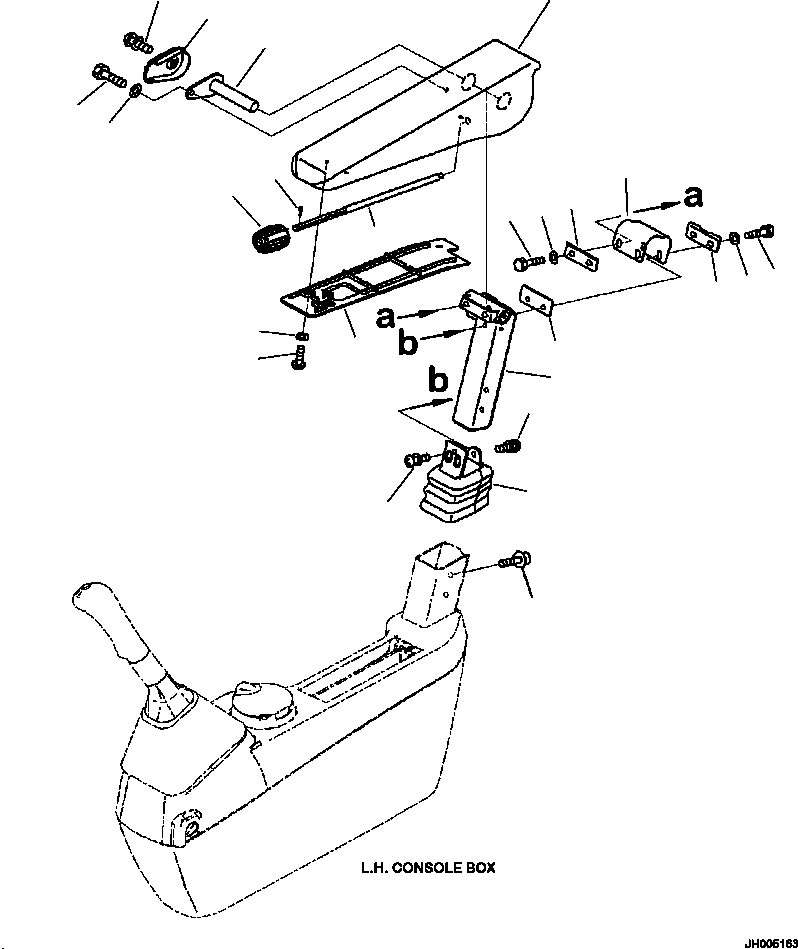 a
a
b
b
L.H. CONSOLE BOX
JH006163