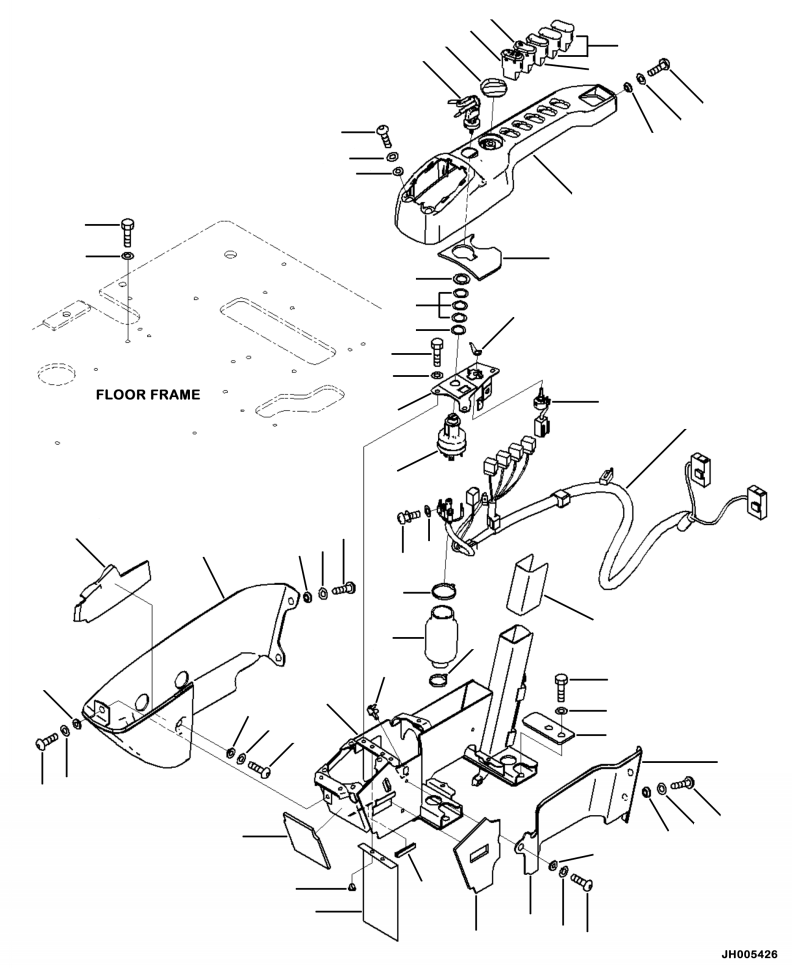 FLOOR FRAME

JH005426