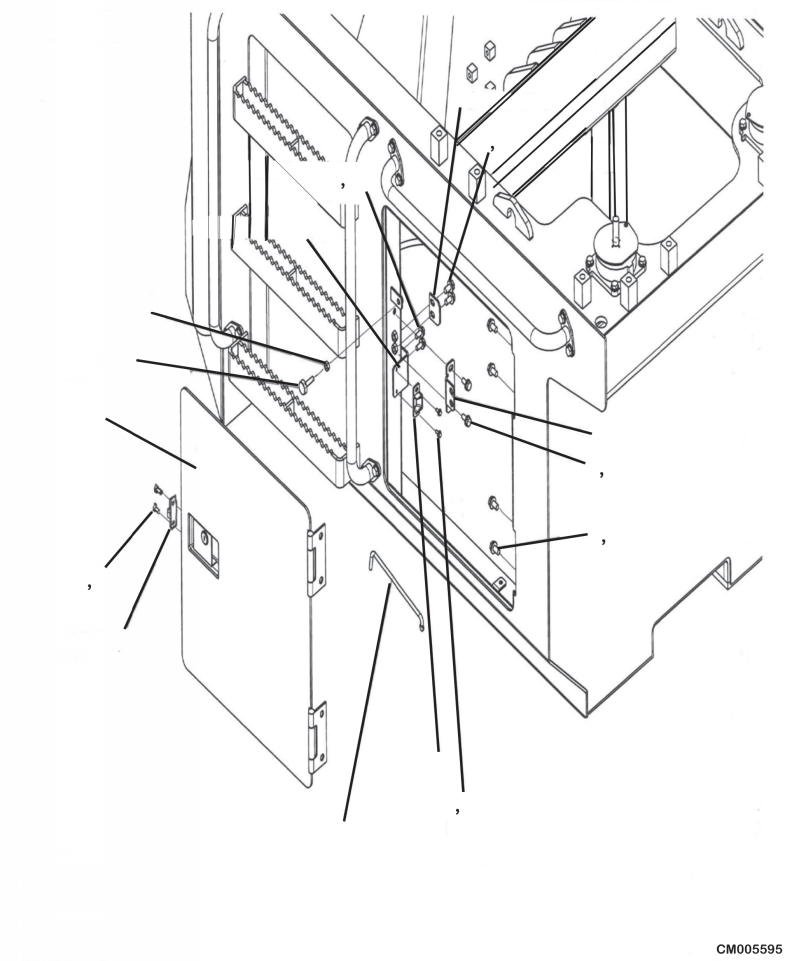 CM005595