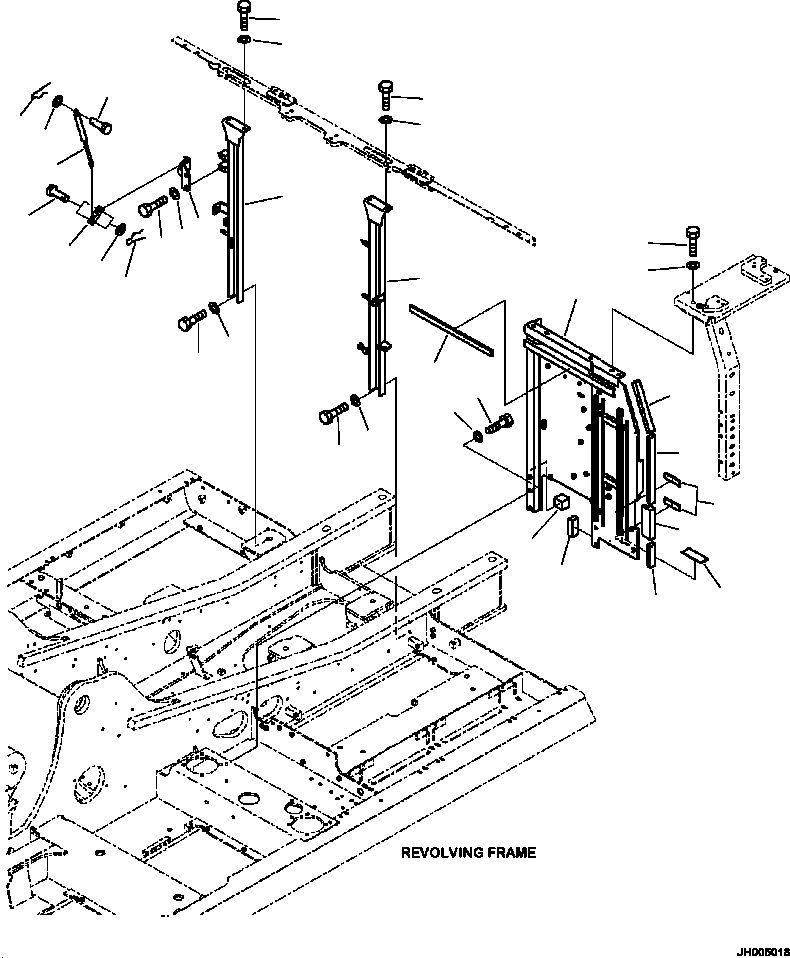 REVOLVING FRAME

JH005018