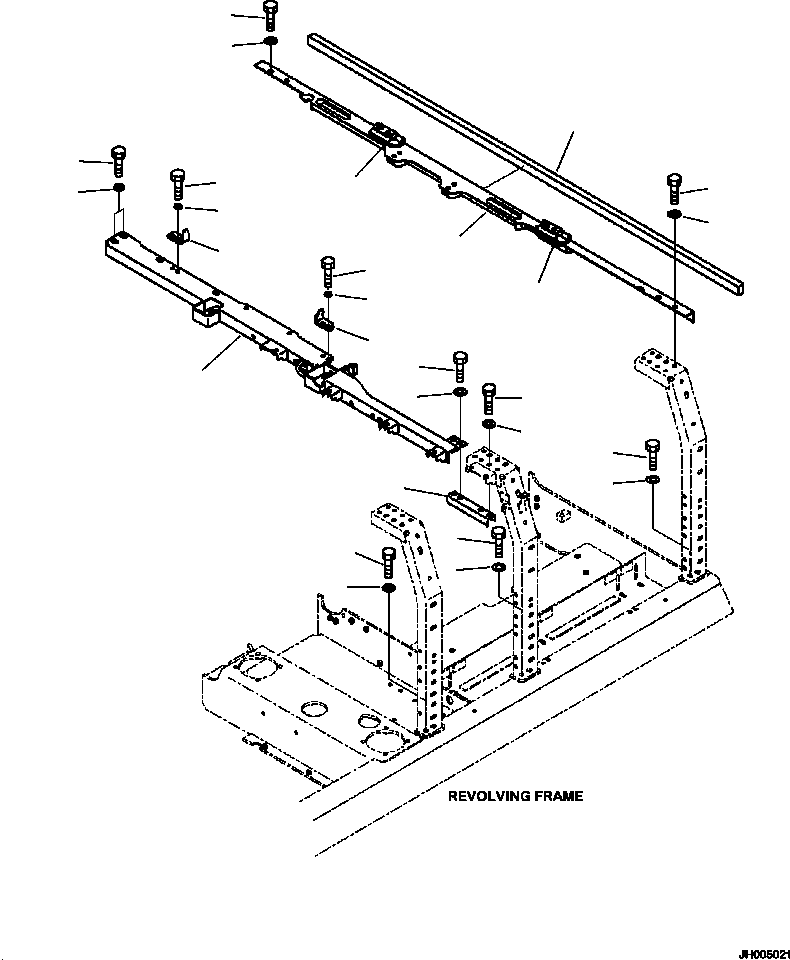 REVOLVING FRAME

JH005021