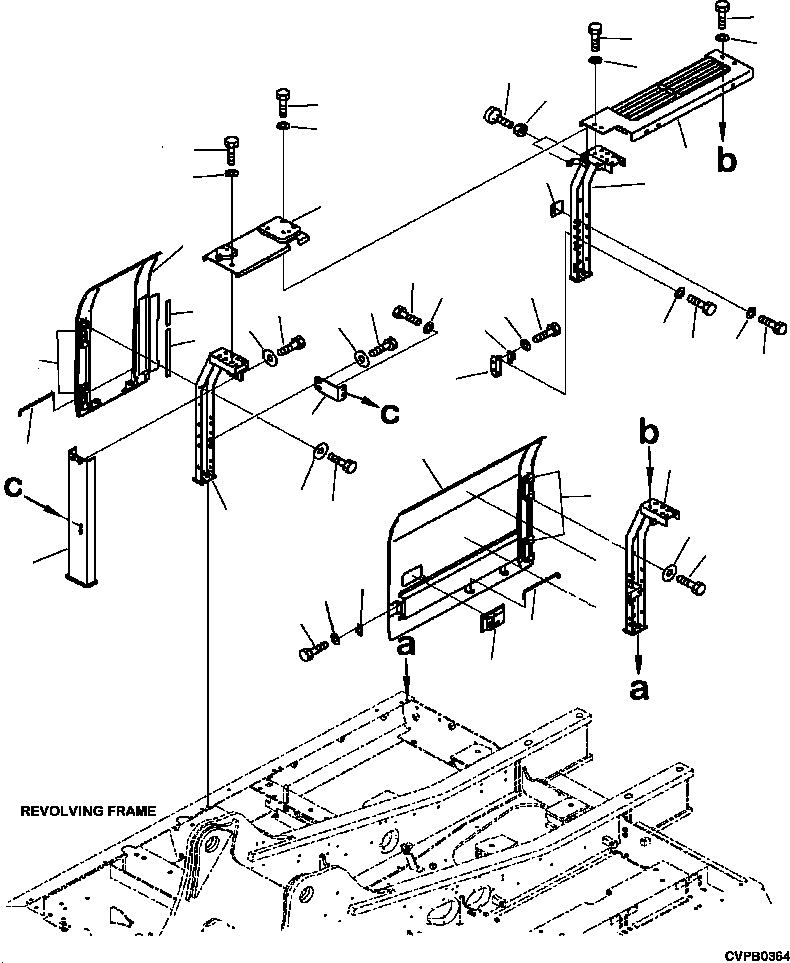 b

c

c

b

a

a

REVOLVING FRAME

CVPB0364