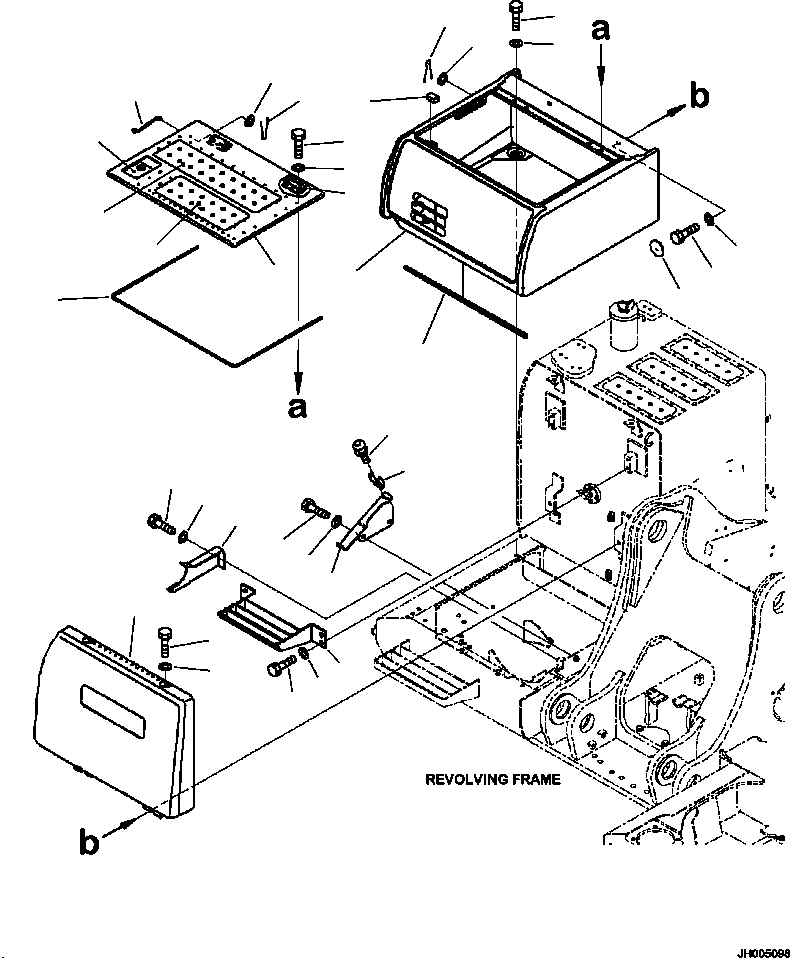 a

b

a

REVOLVING FRAME

b

JH005098