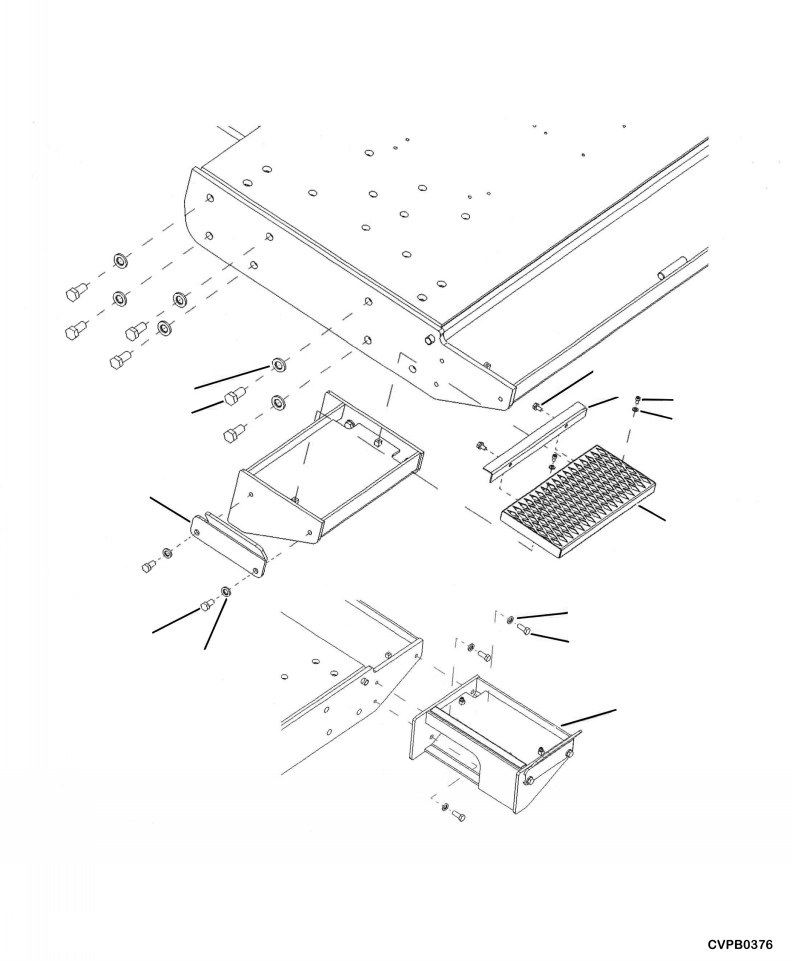 CVPB0376