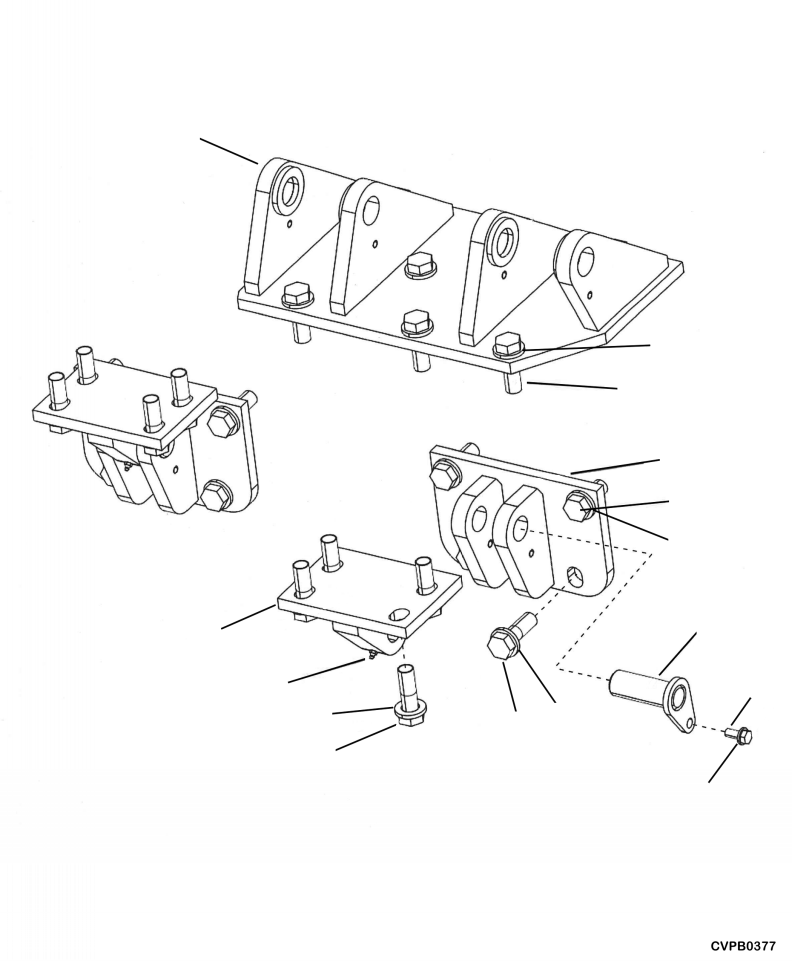 CVPB0377