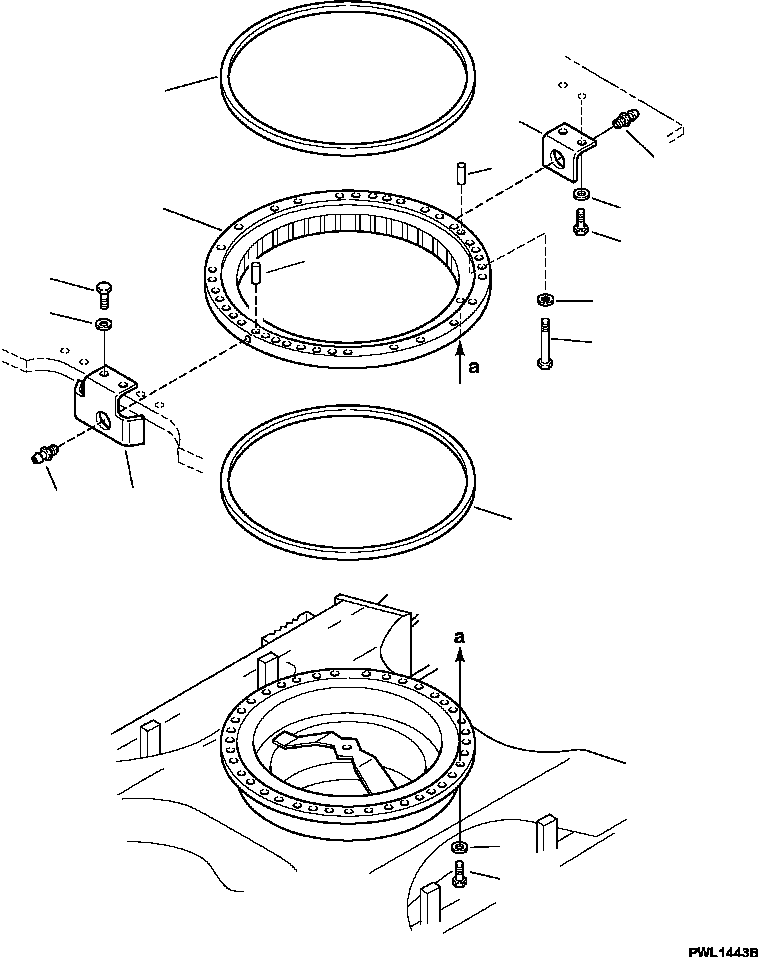 a

a

PWL1443B