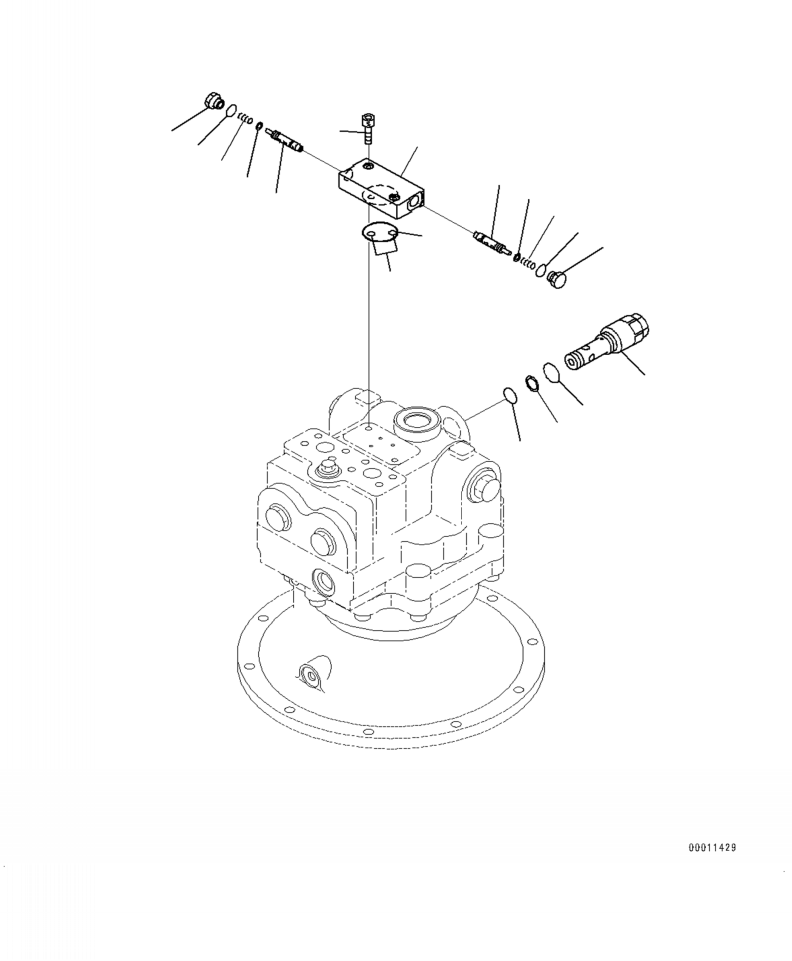 00011429