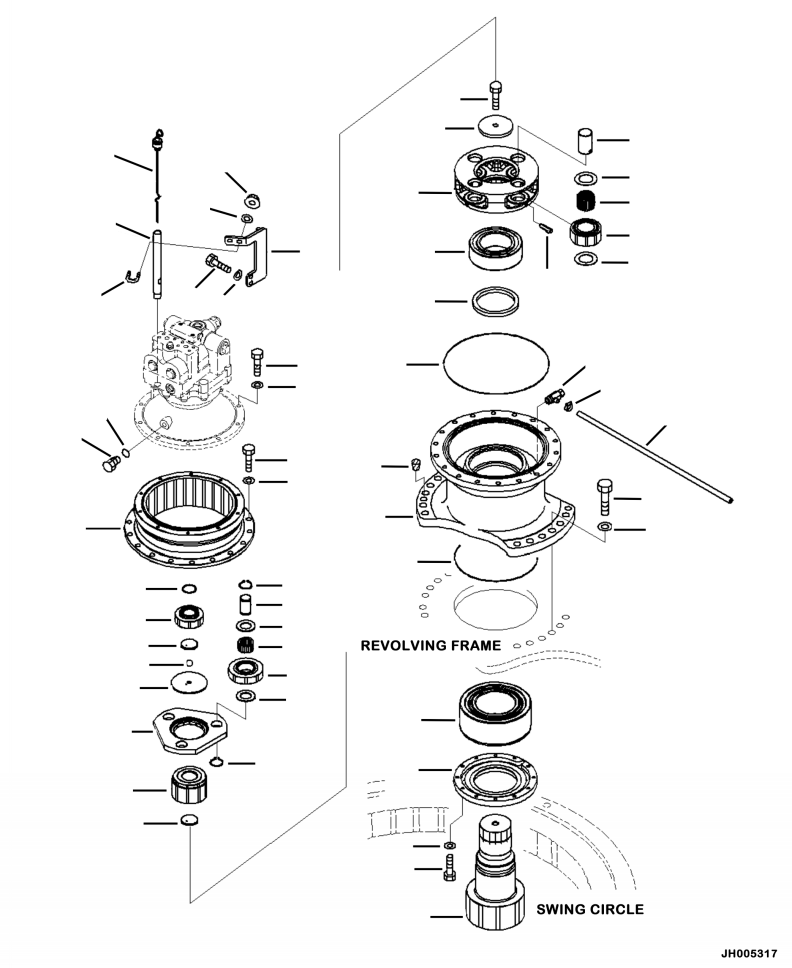 REVOLVING FRAME

SWING CIRCLE

JH005317