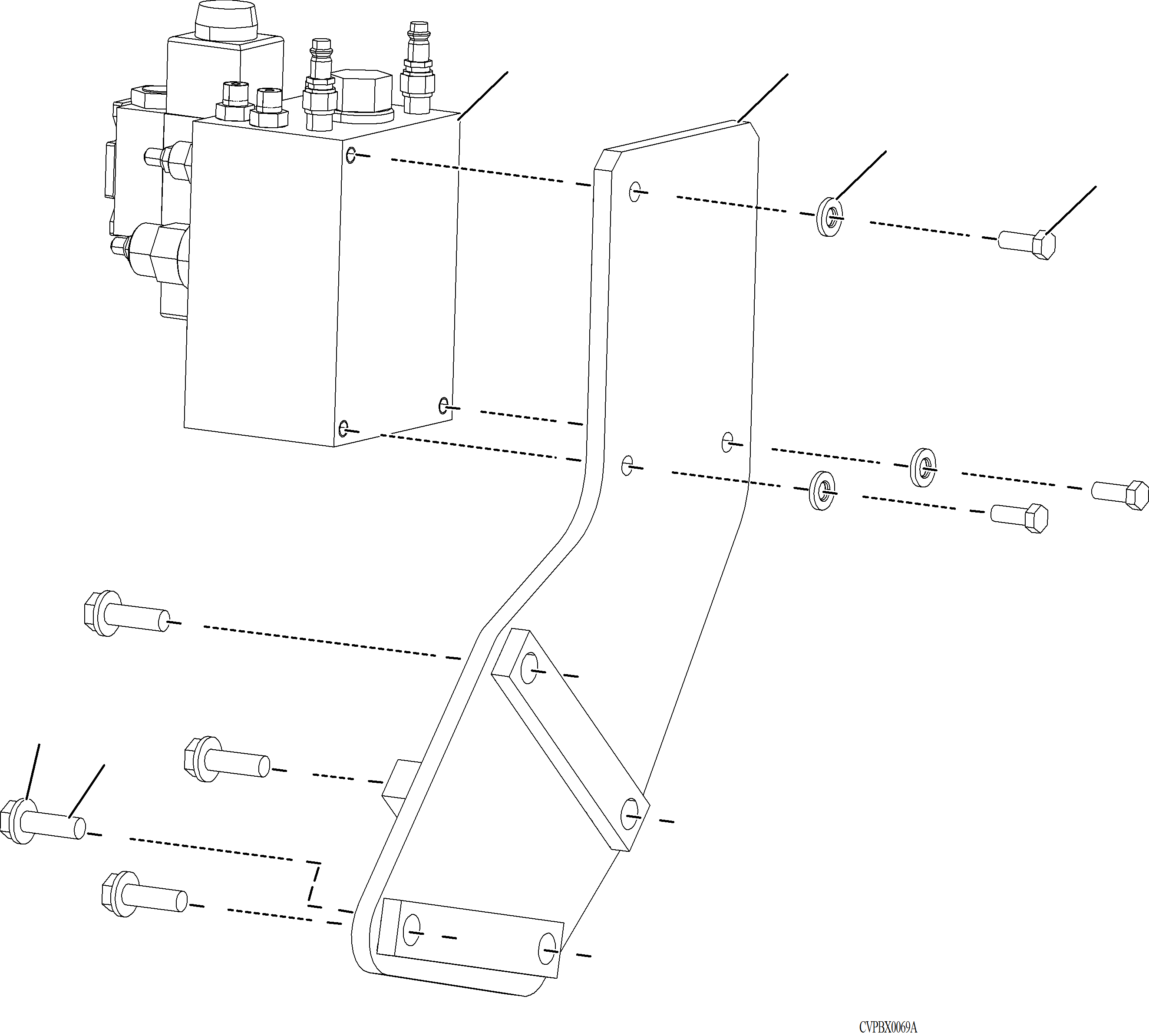 CVPBX0069A