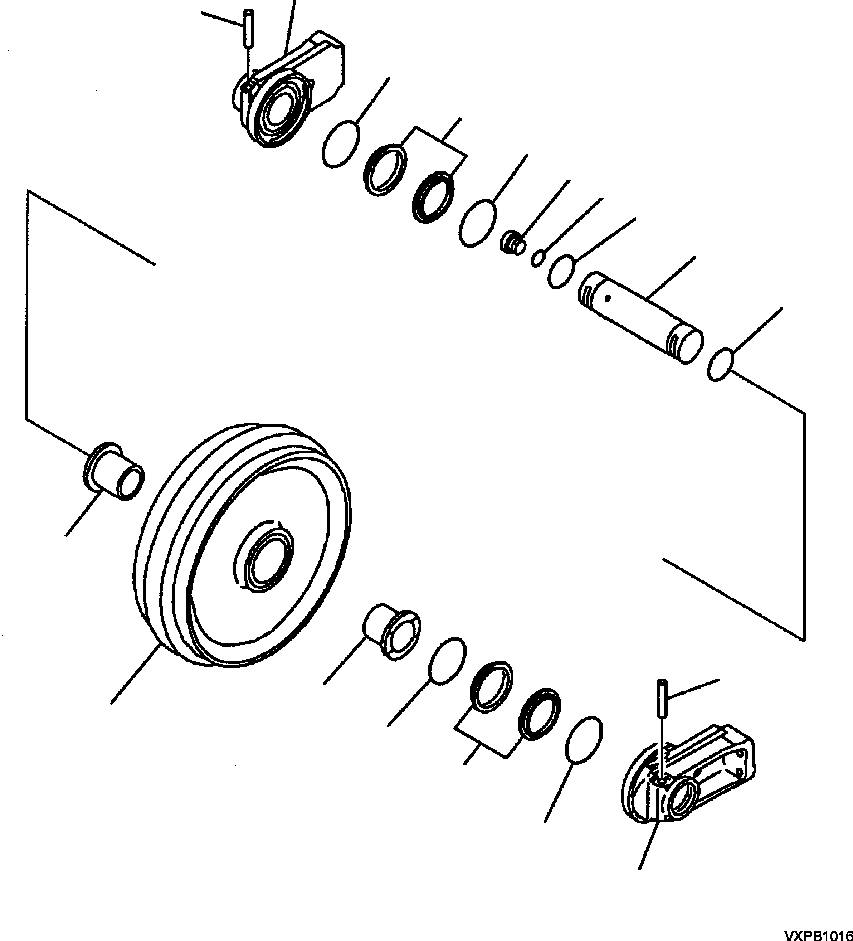 VXPB1016