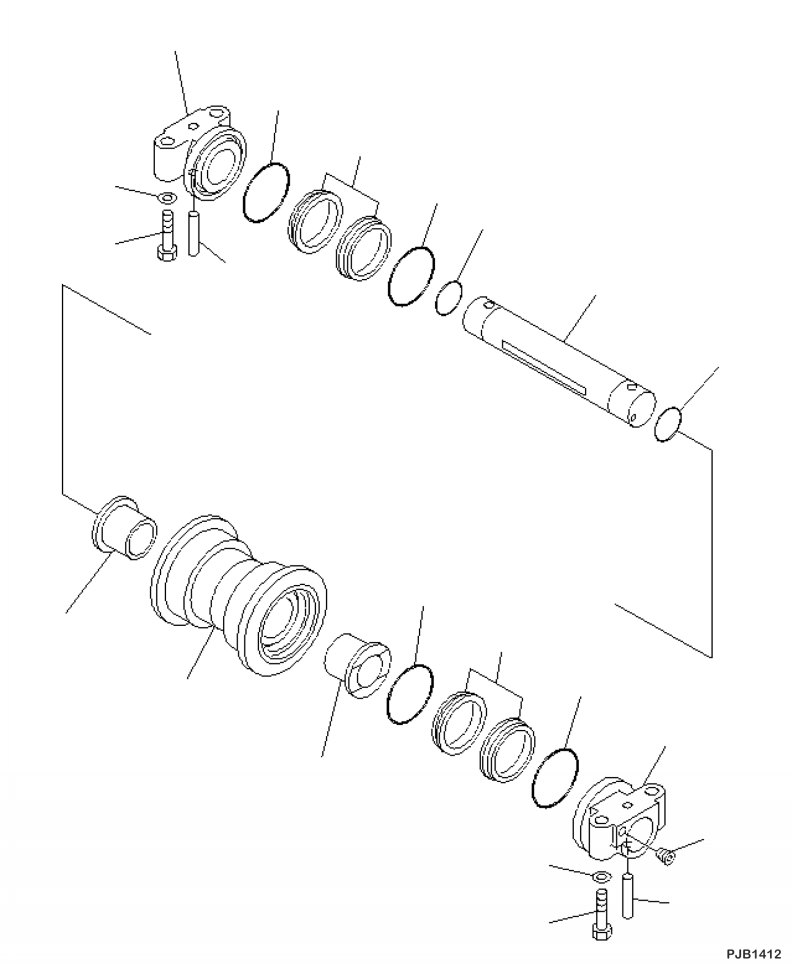 PJB1412