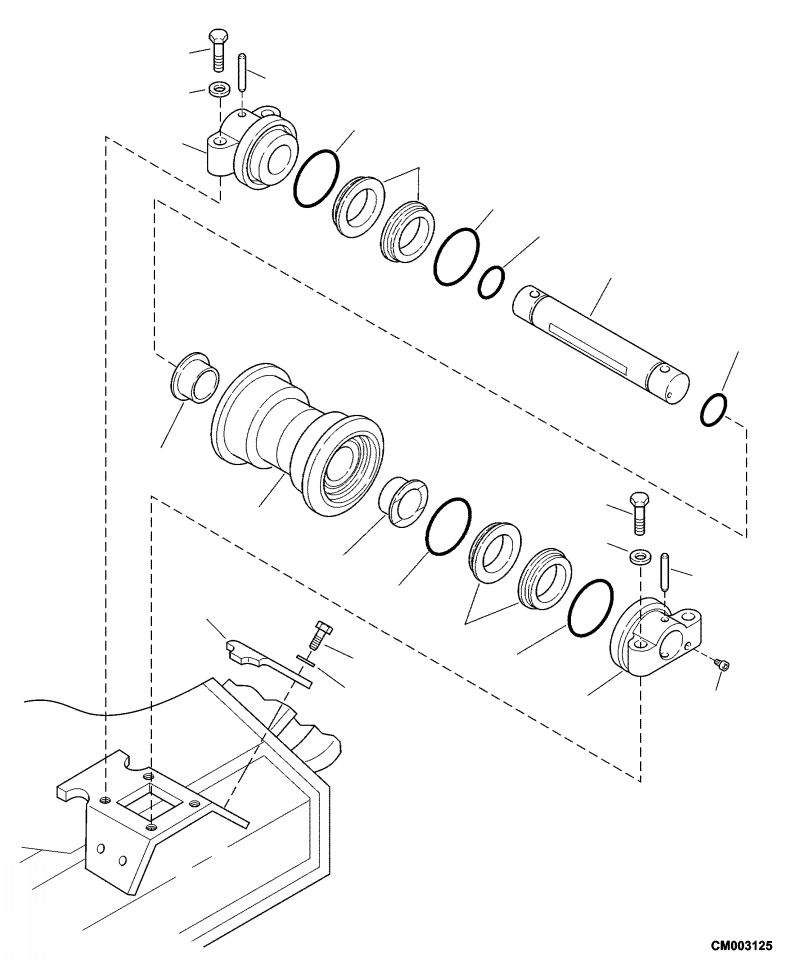 CM003125