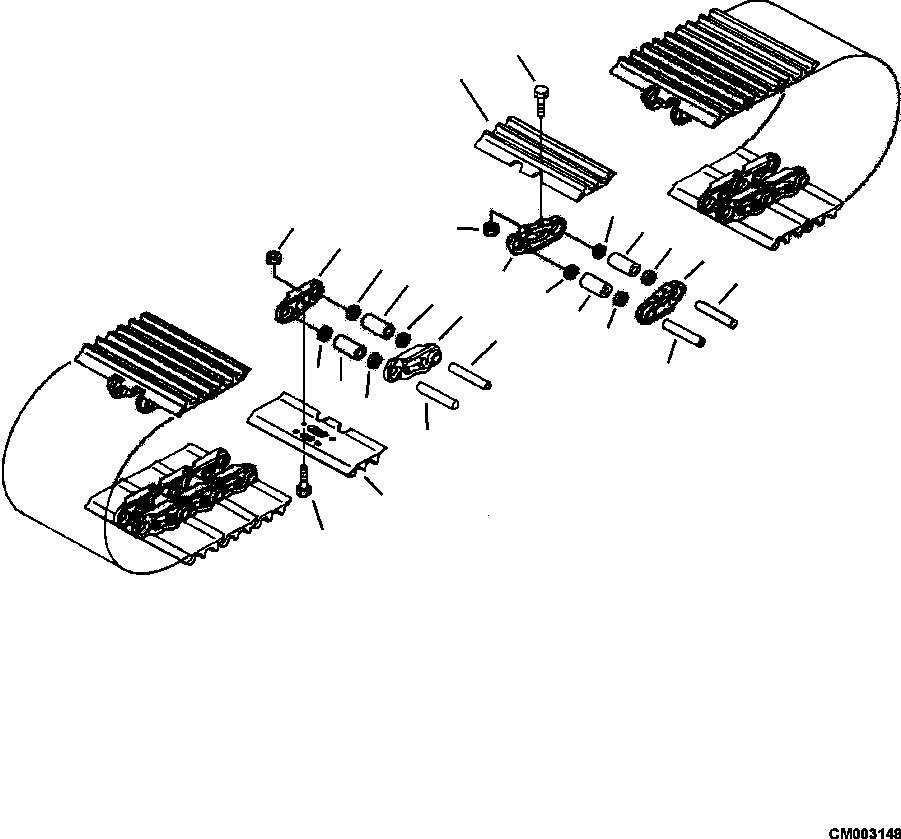 CM003148