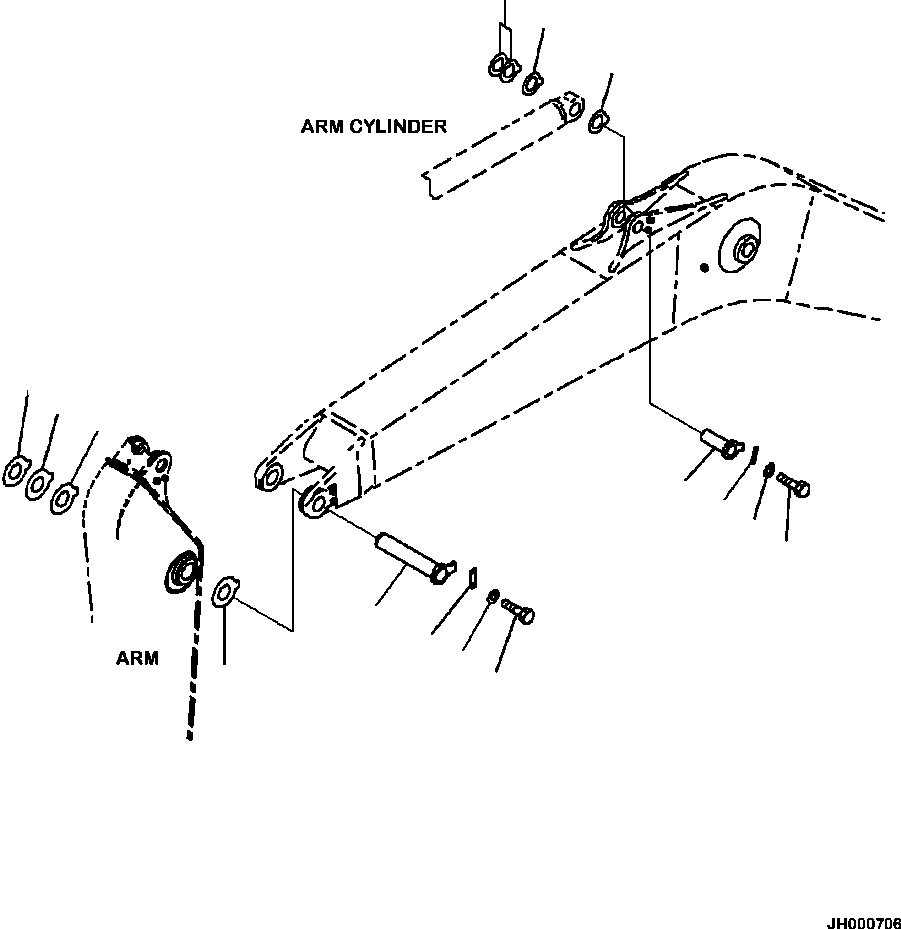 ARM CYLINDER

ARM

JH000706