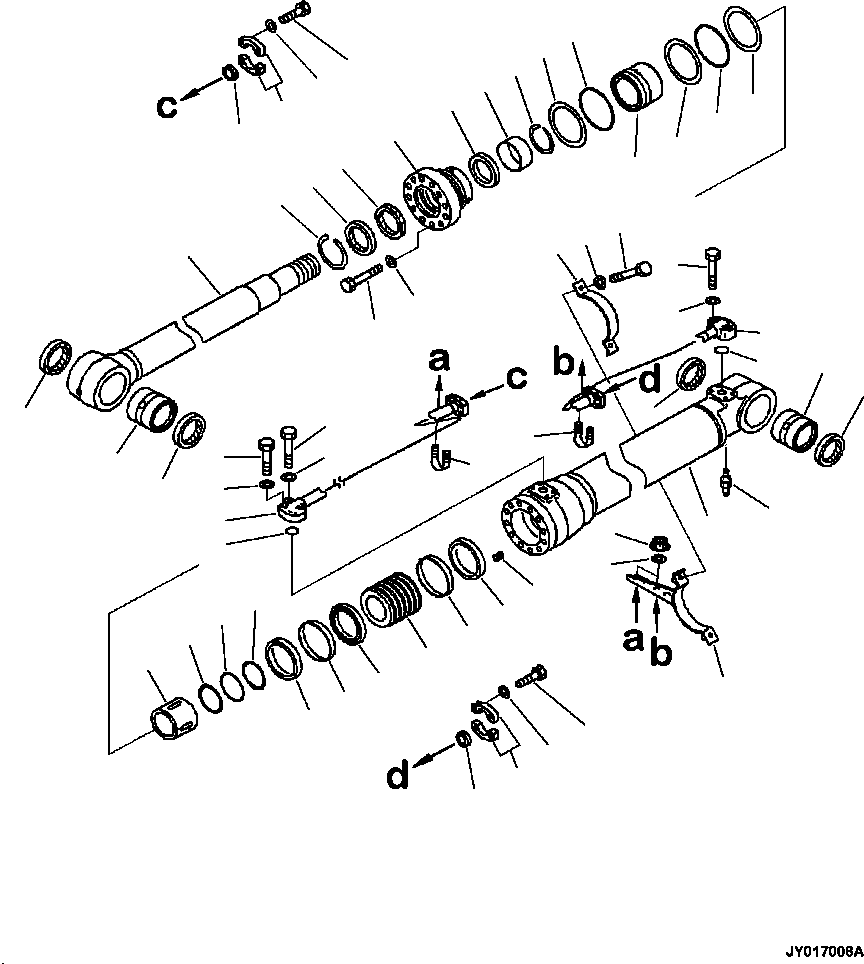 c
a
c
b
d
a
b
d
JY017008A