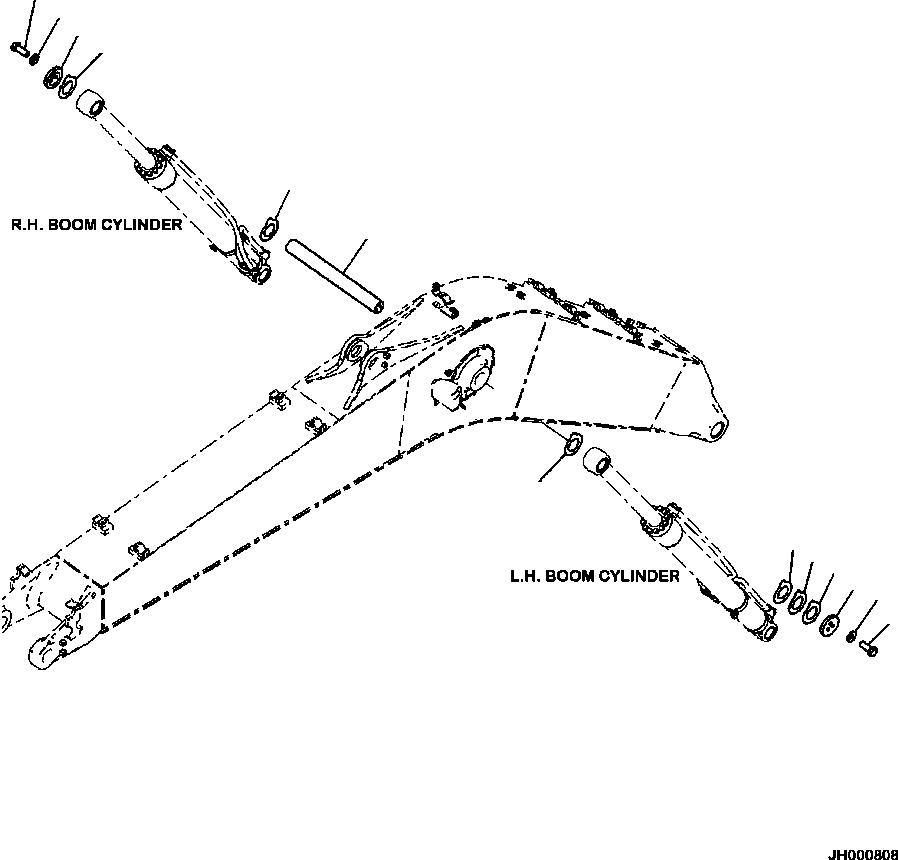 R.H. BOOM CYLINDER

L.H. BOOM CYLINDER

JH000808