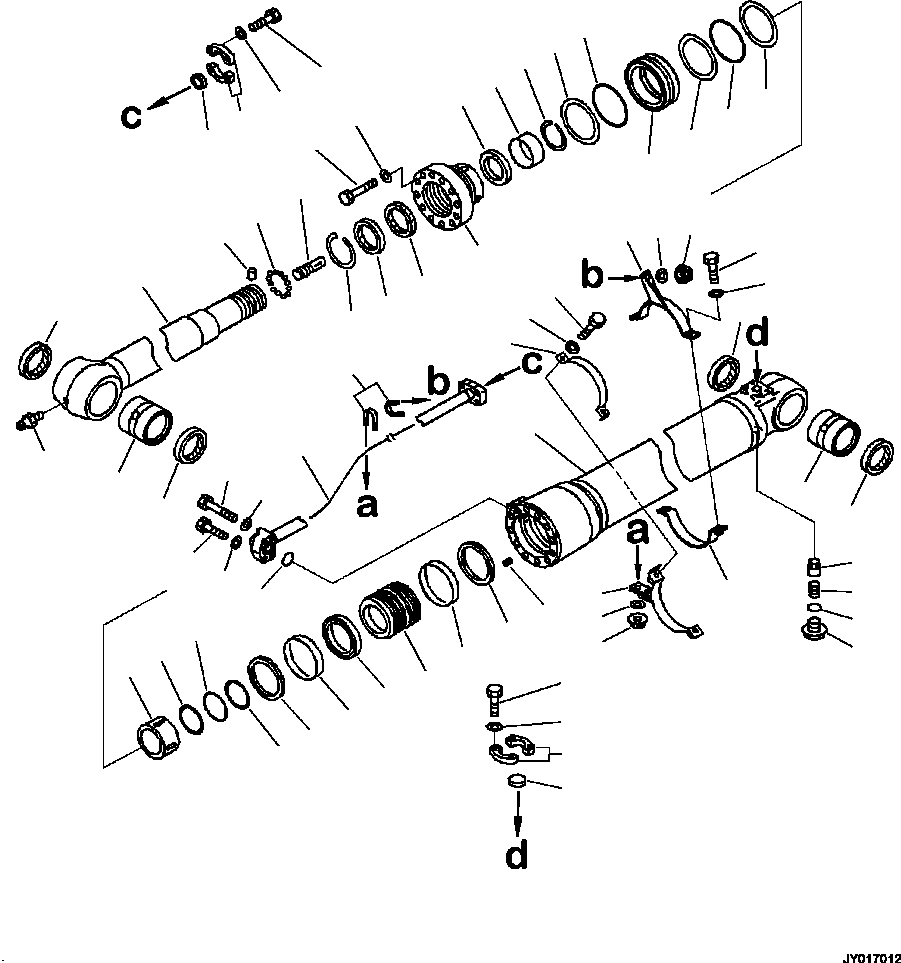 c

b

d

b

c

a

a

d

JY017012