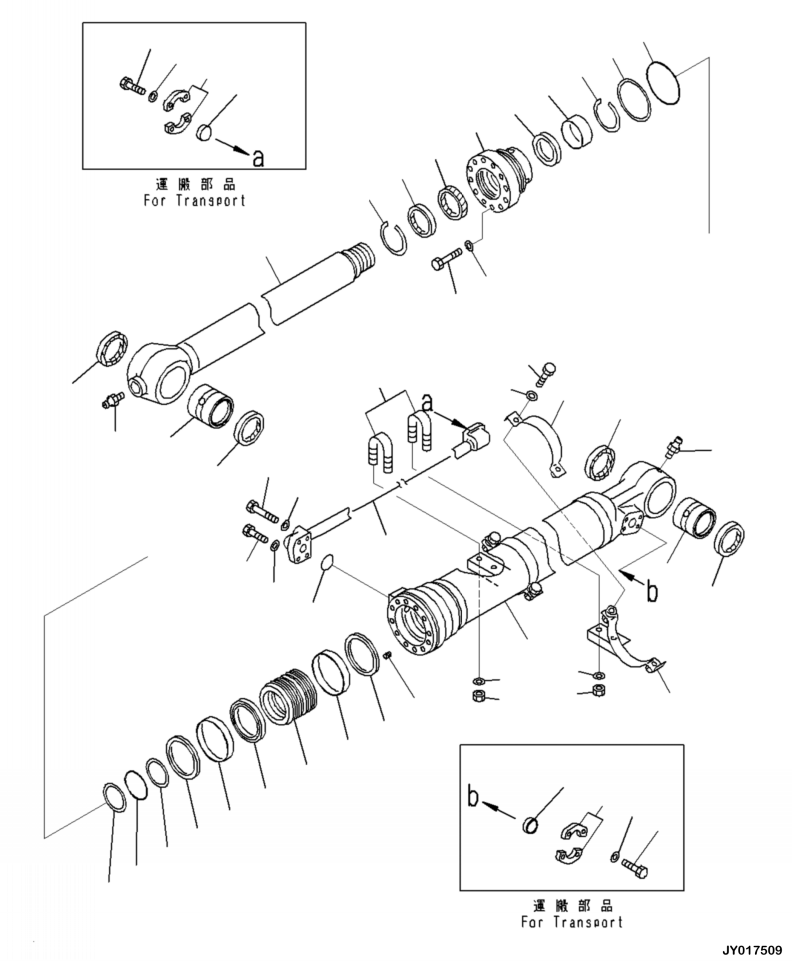 a

運搬部品
For Transport

a

b

b

運搬部品
For Transport

JY017509