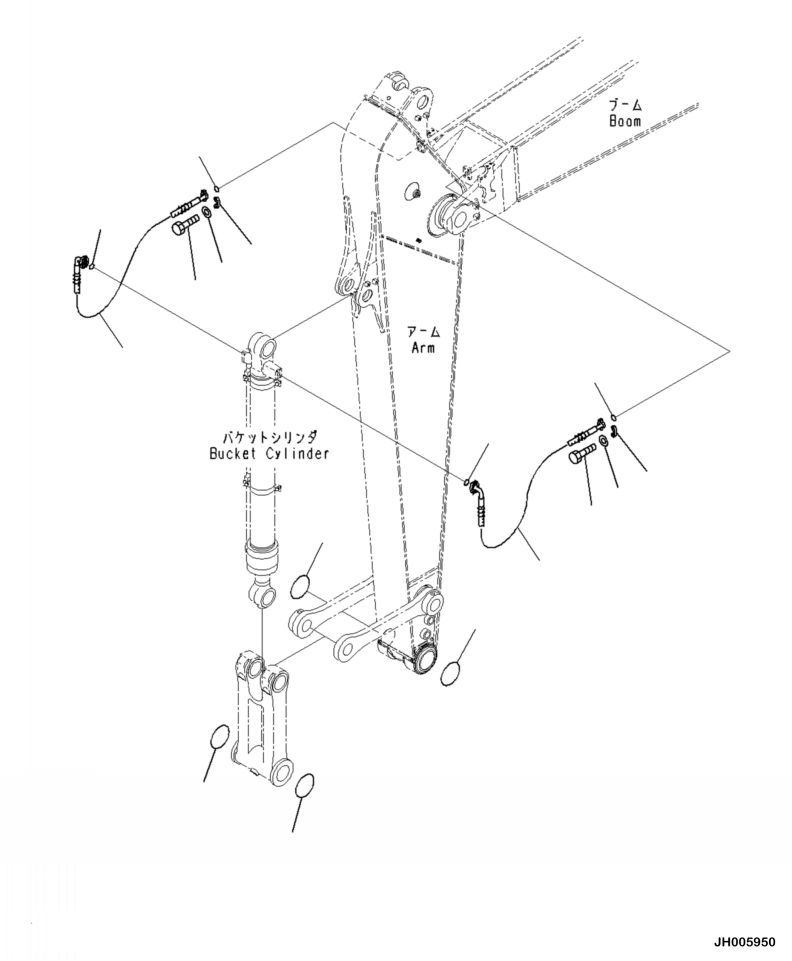 ブーム
Boom

アーム
Arm

バケットシリンダ
Bucket Cylinder

JH005950