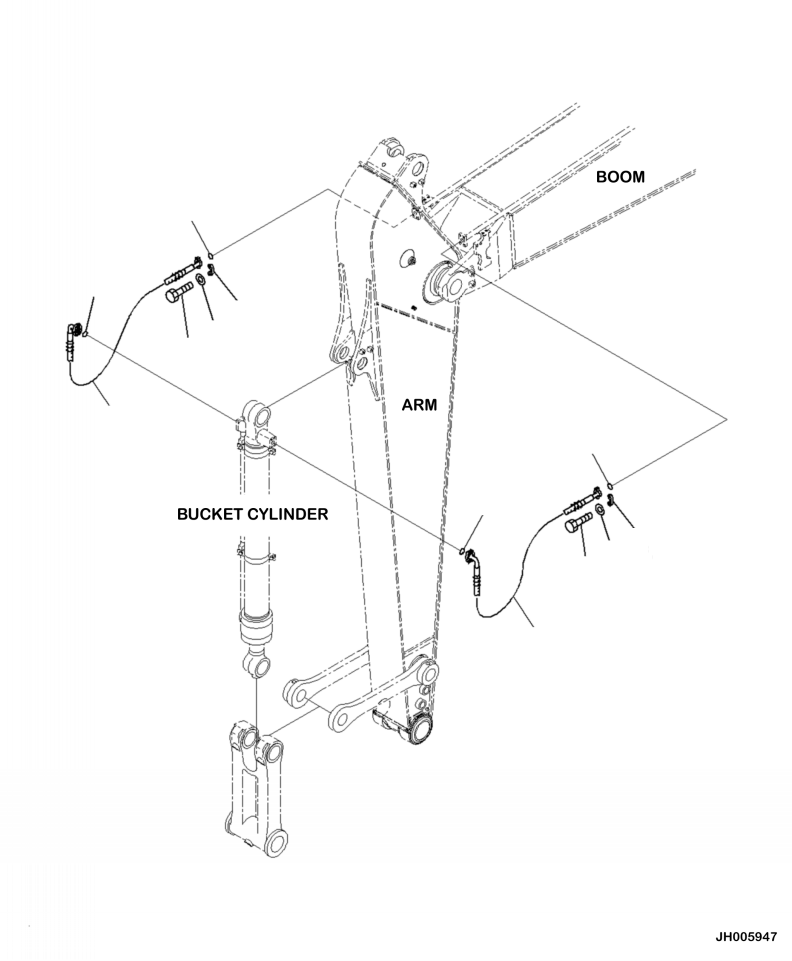 BOOM

ARM

BUCKET CYLINDER

JH005947