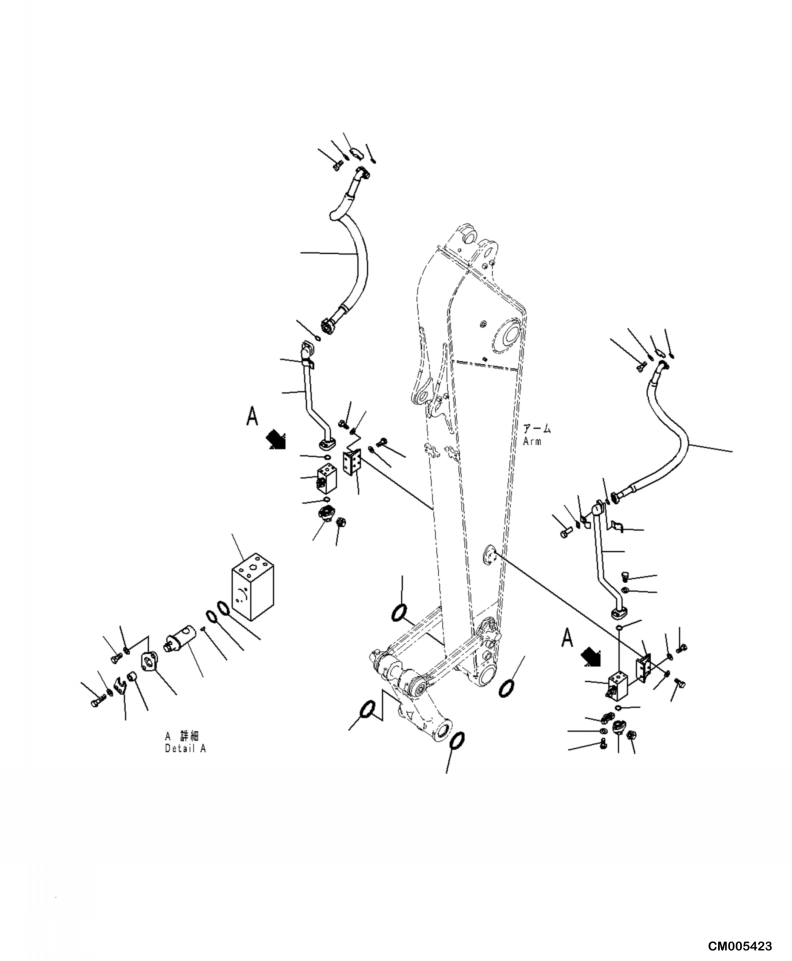 A

アーム
Arm

A

A 詳細
Detail A

CM005423