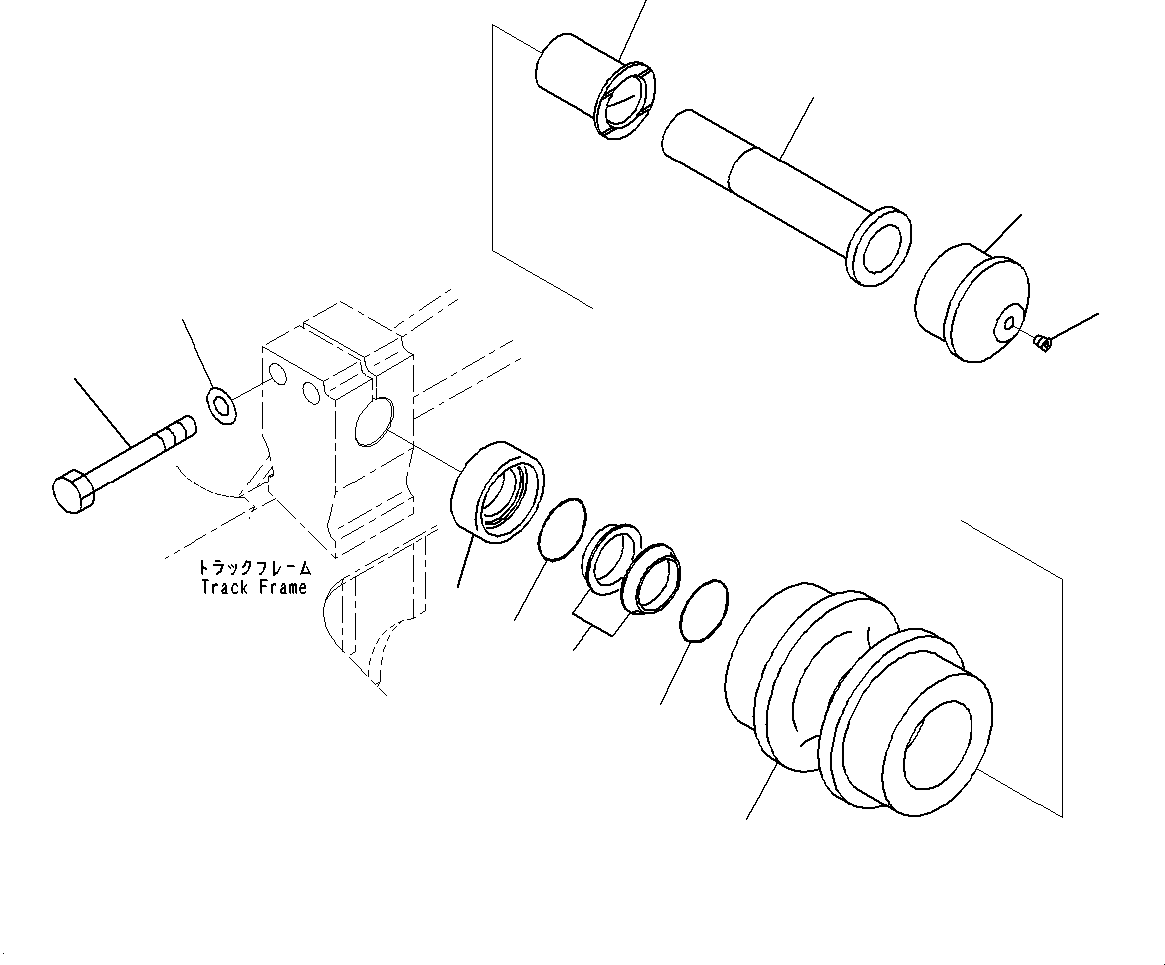 トラックフレーム
Track Frame