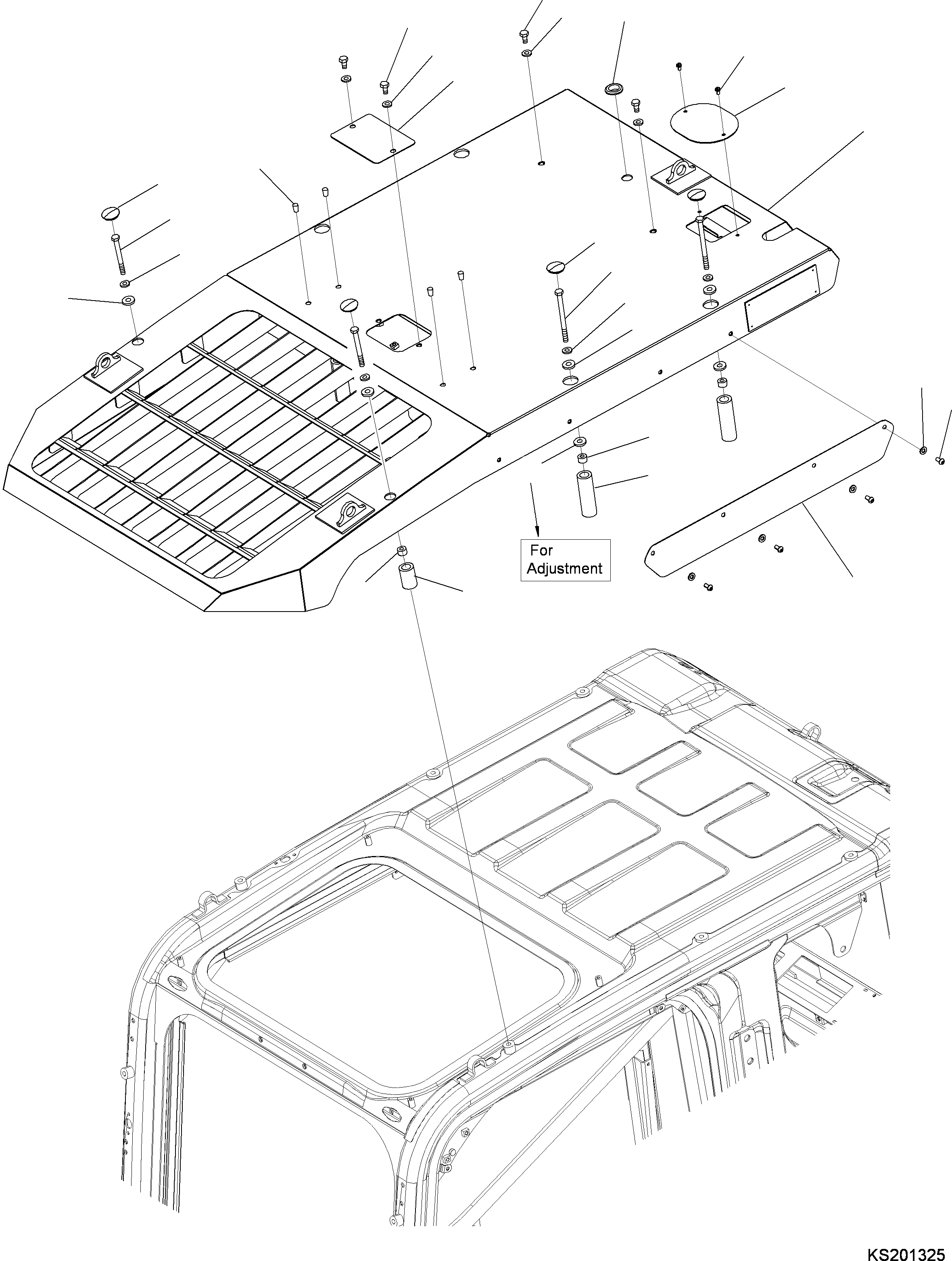 For Adjustment

KS201325