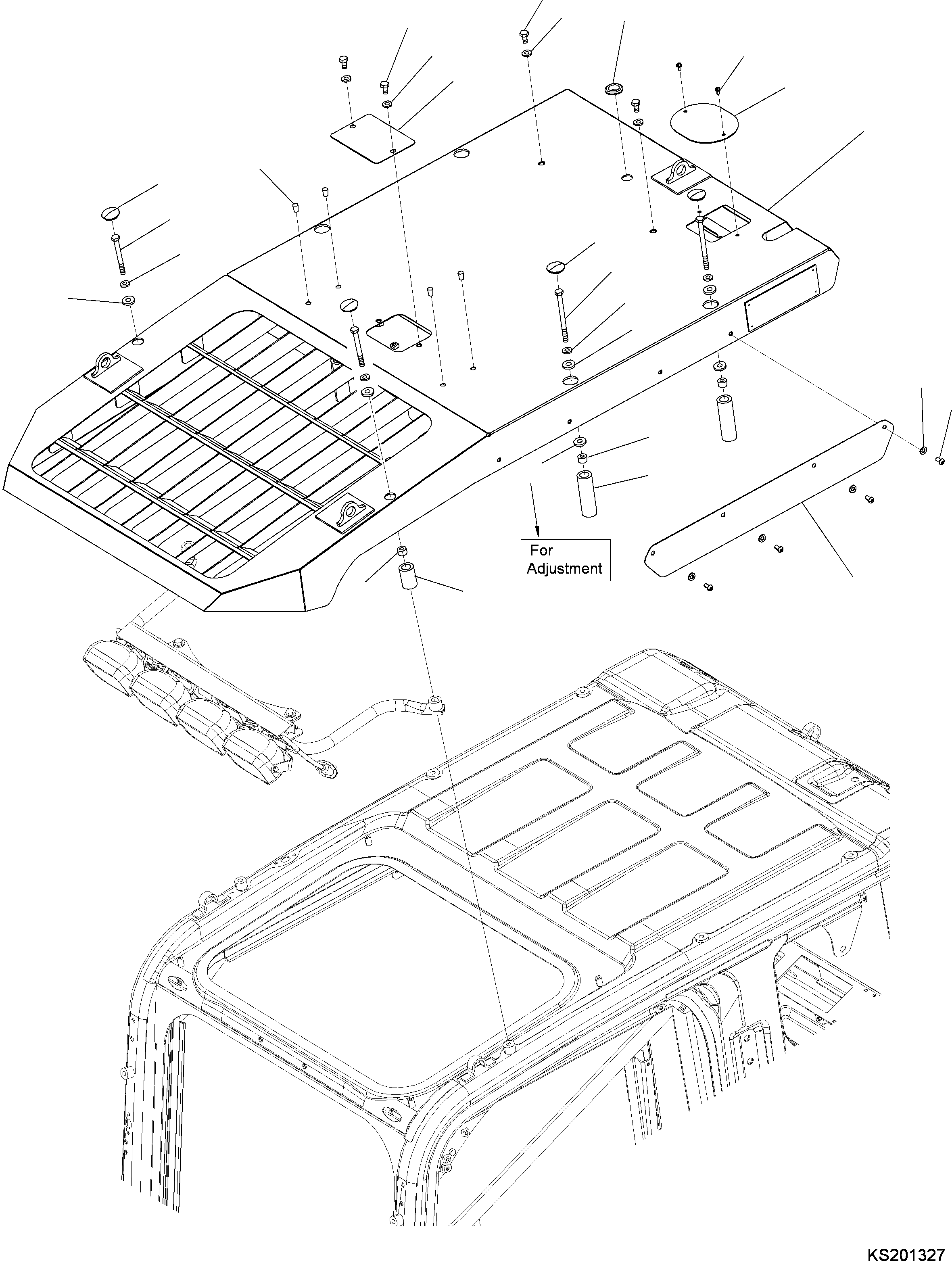 For Adjustment

KS201327