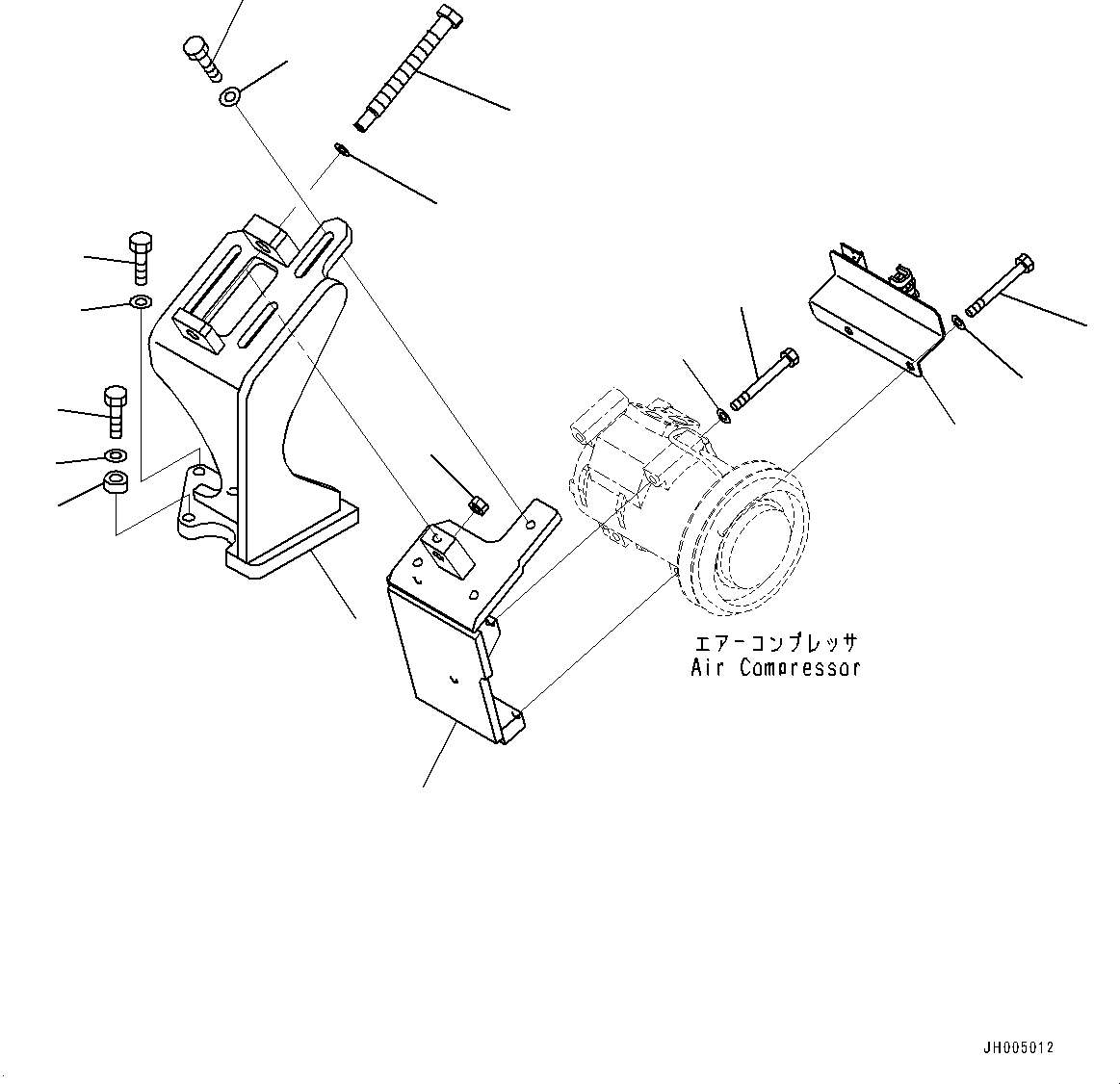 エアーコンプレッサ
Air Compressor

JH005012