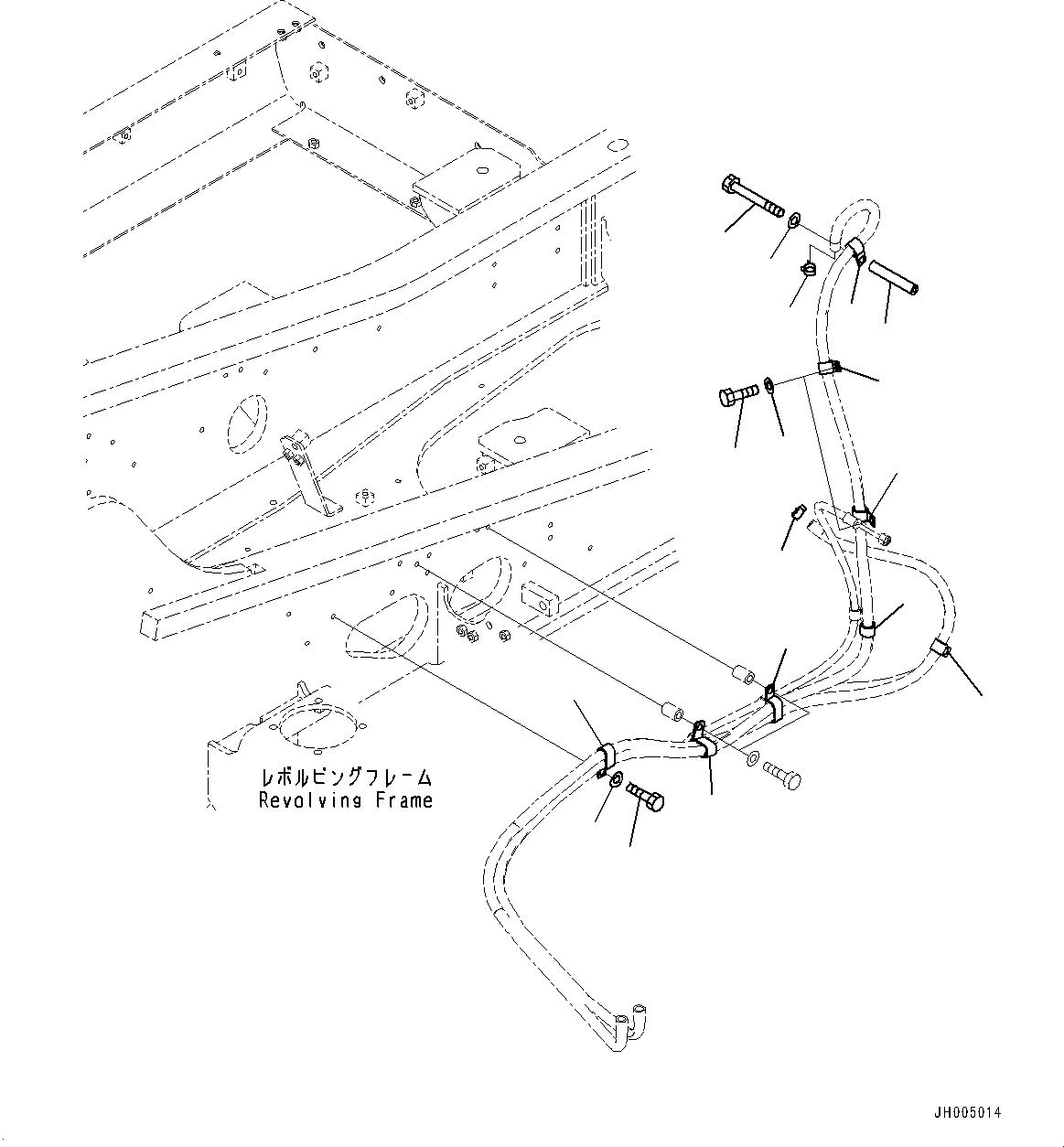 レボルビングフレーム
Revolving Frame

JH005014