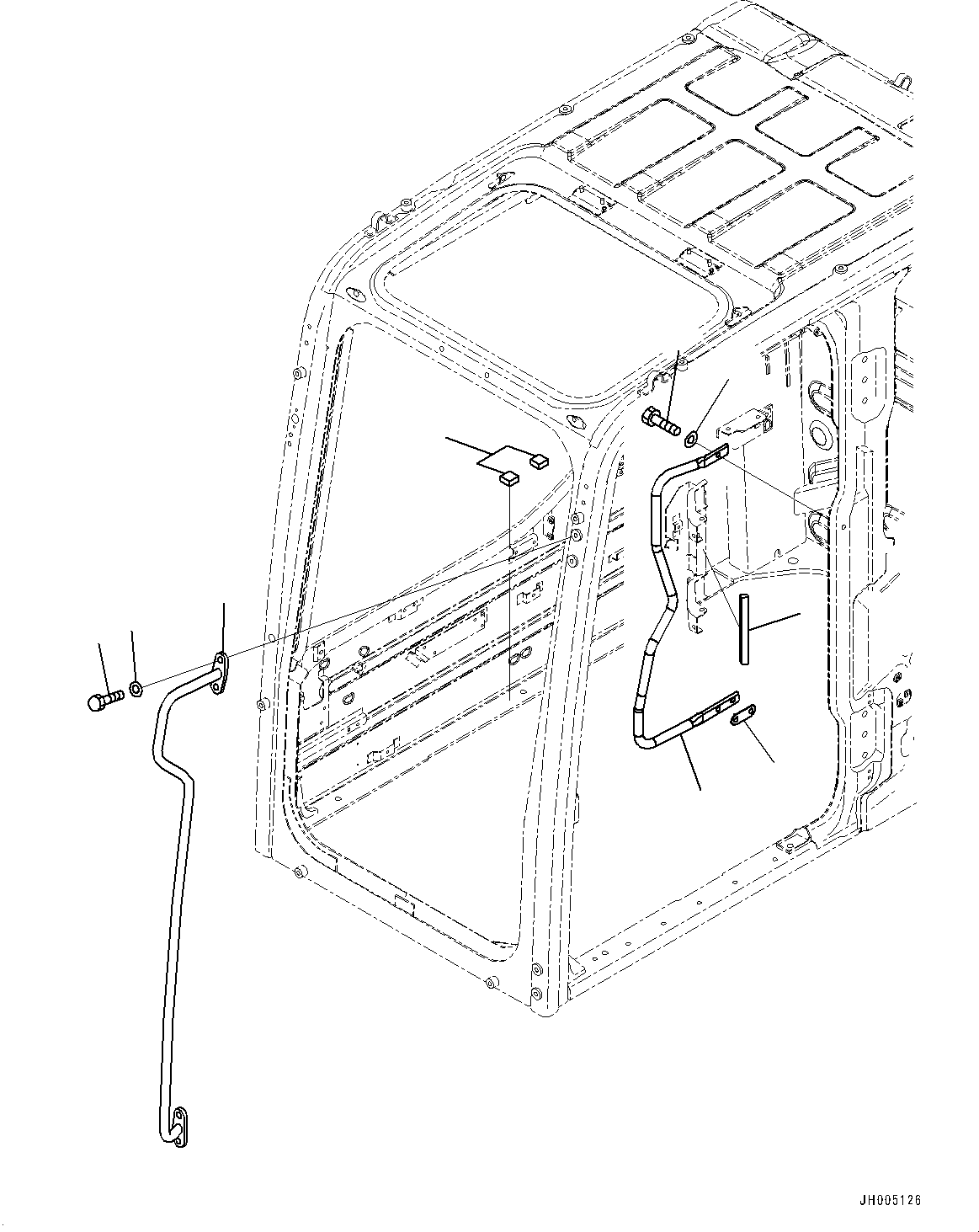 JH005126