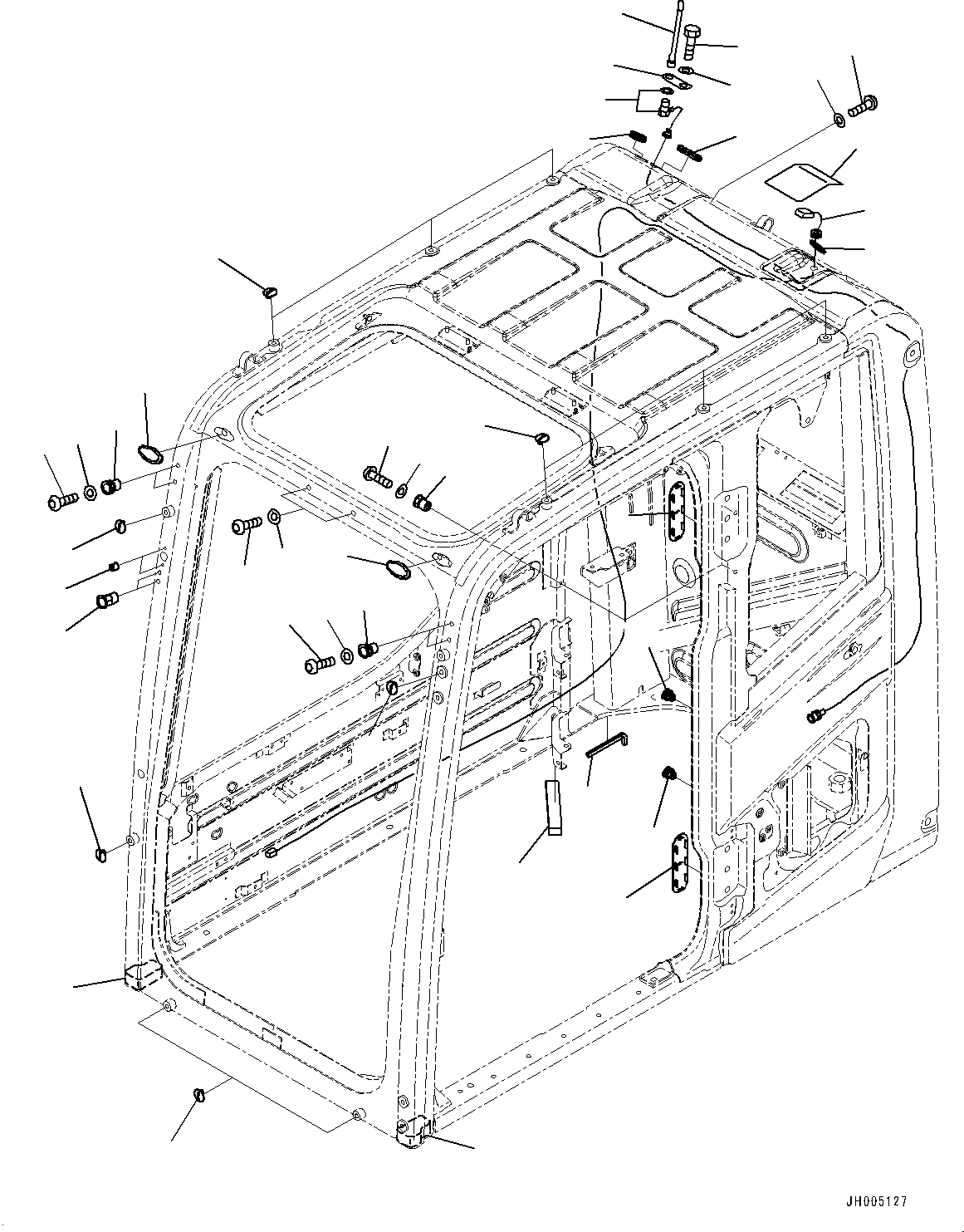 JH005127