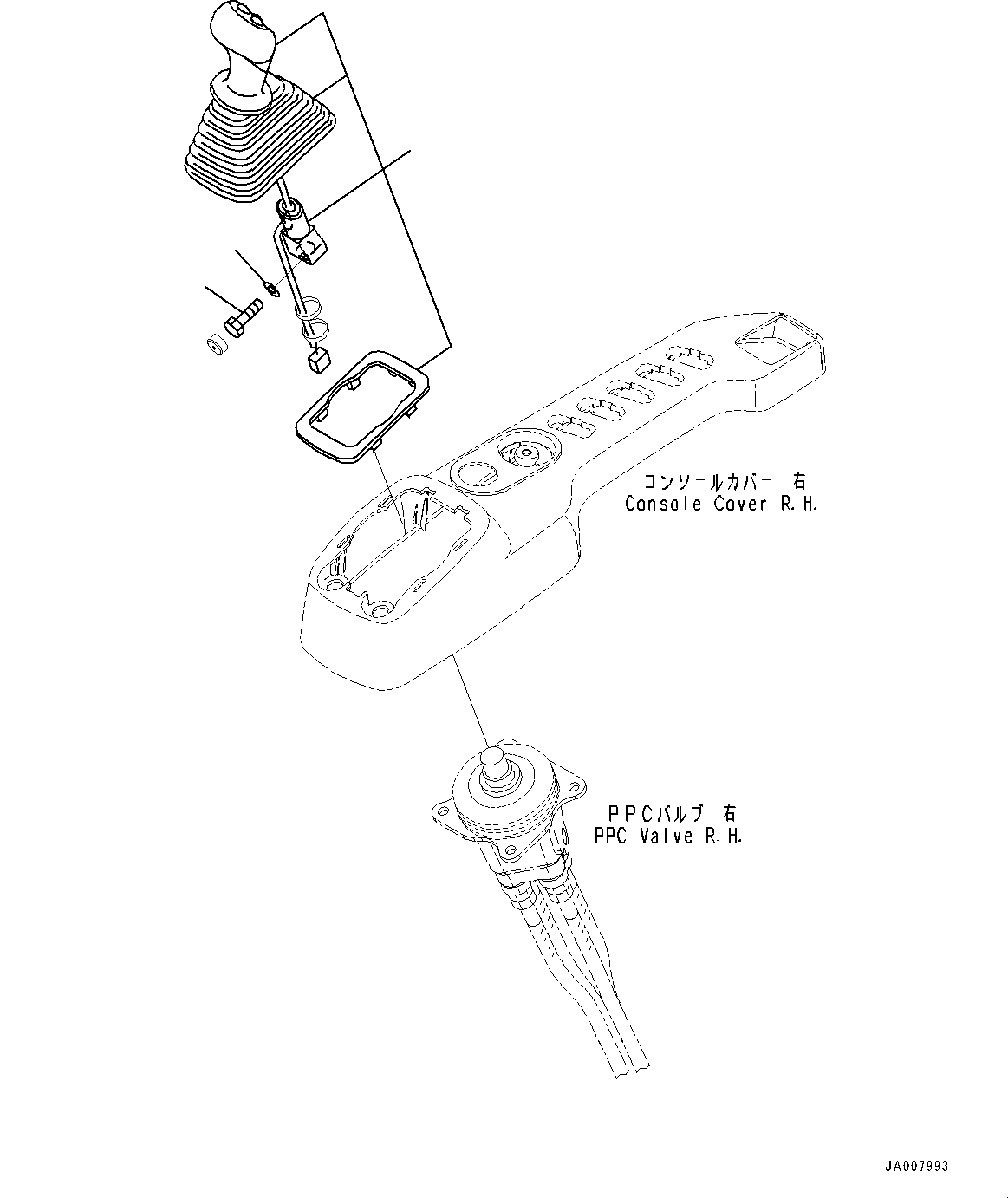 コンソールカバー 右
Console Cover R.H.

PPCバルブ 右
PPC Valve R.H.

JA007993