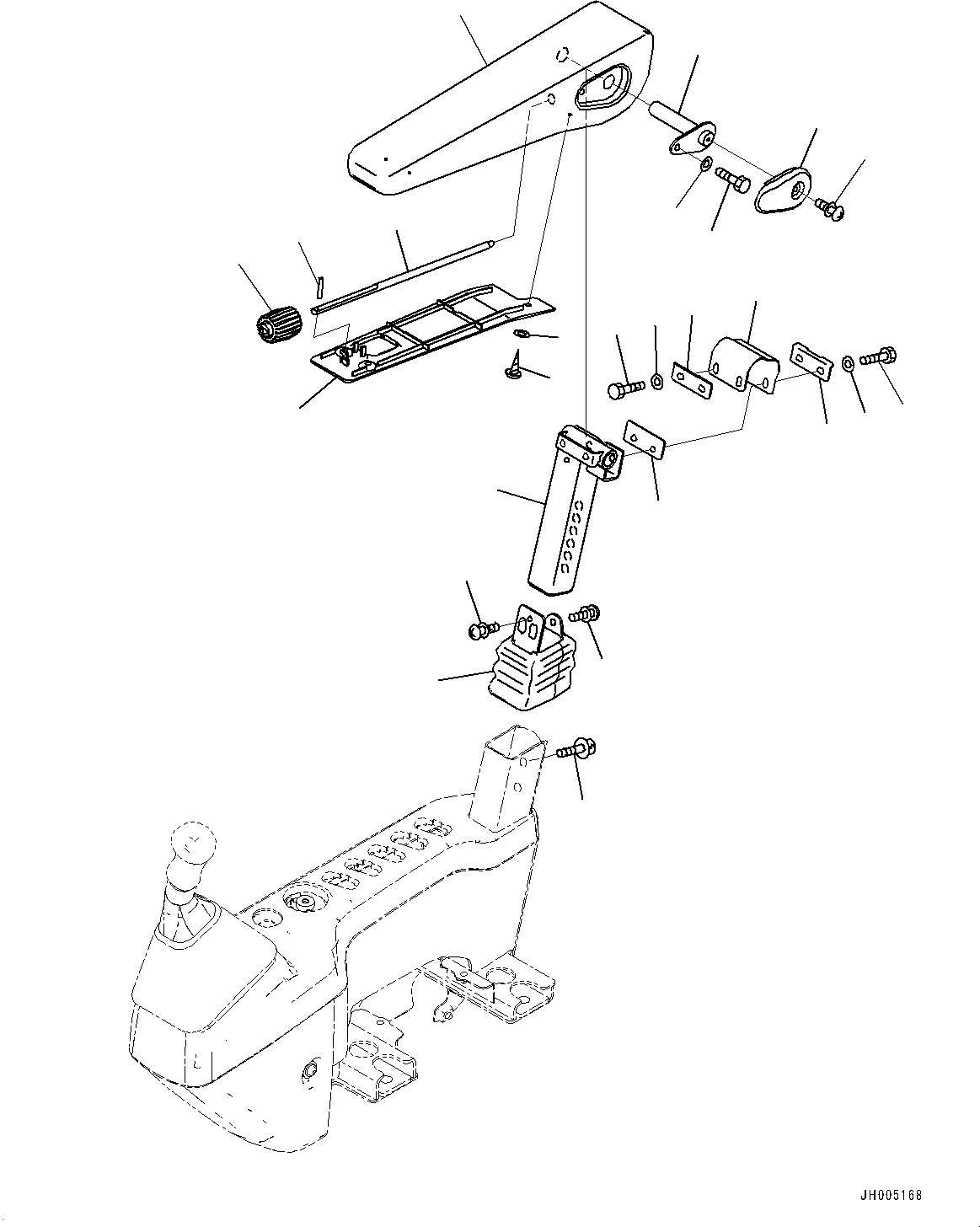 JH005168