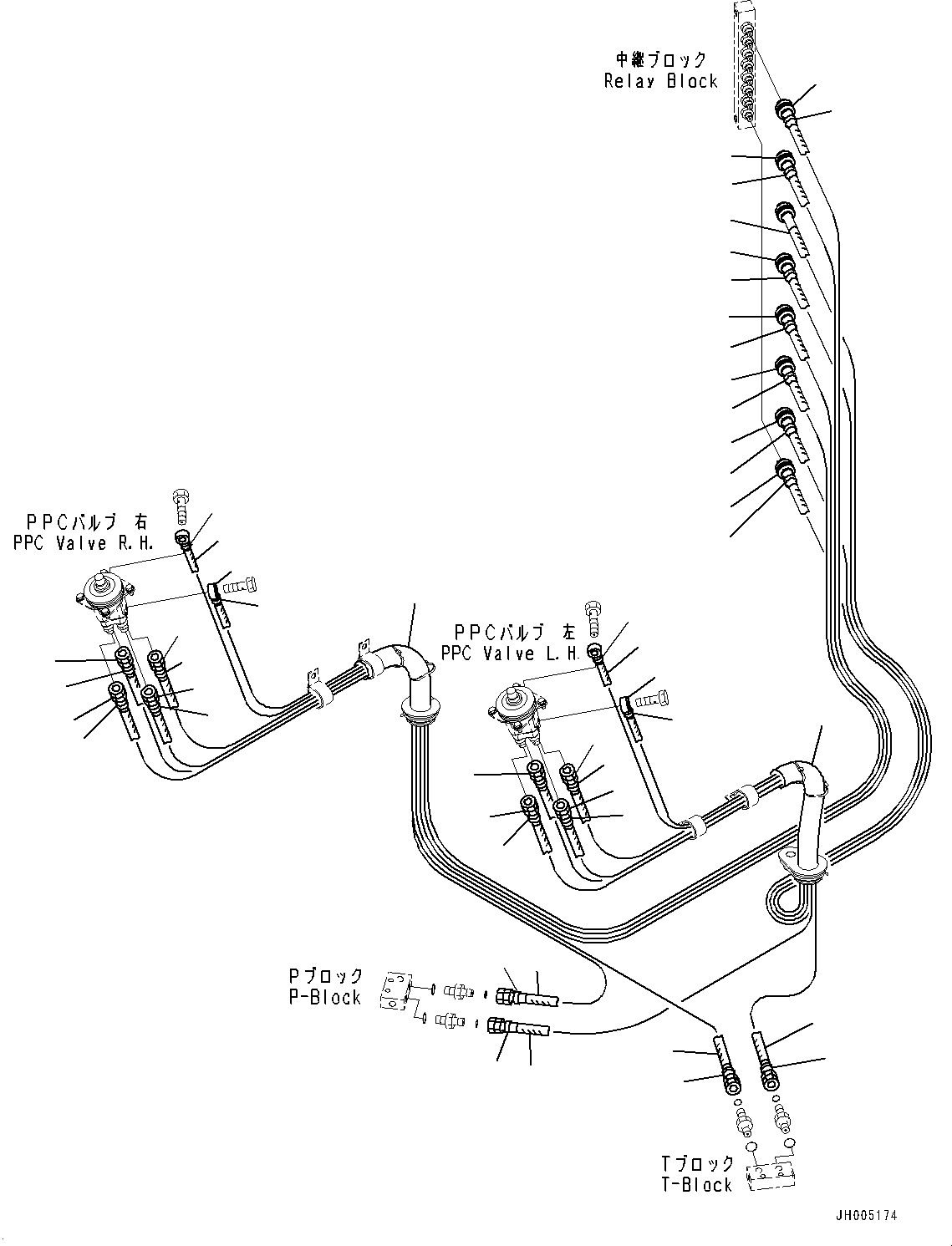 中継ブロック
Relay Block

PPCバルブ 右
PPC Valve R.H.

PPCバルブ 左
PPC Valve L.H.

Pブロック
P-Block

Tブロック
T-Block

JH005174