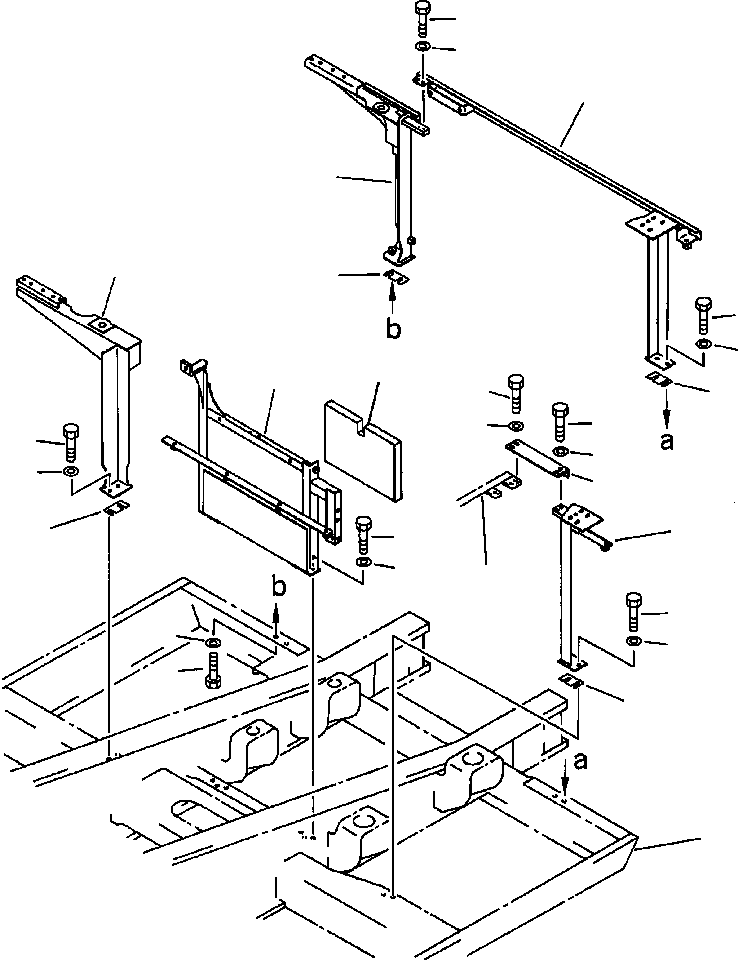 b
a
b
a