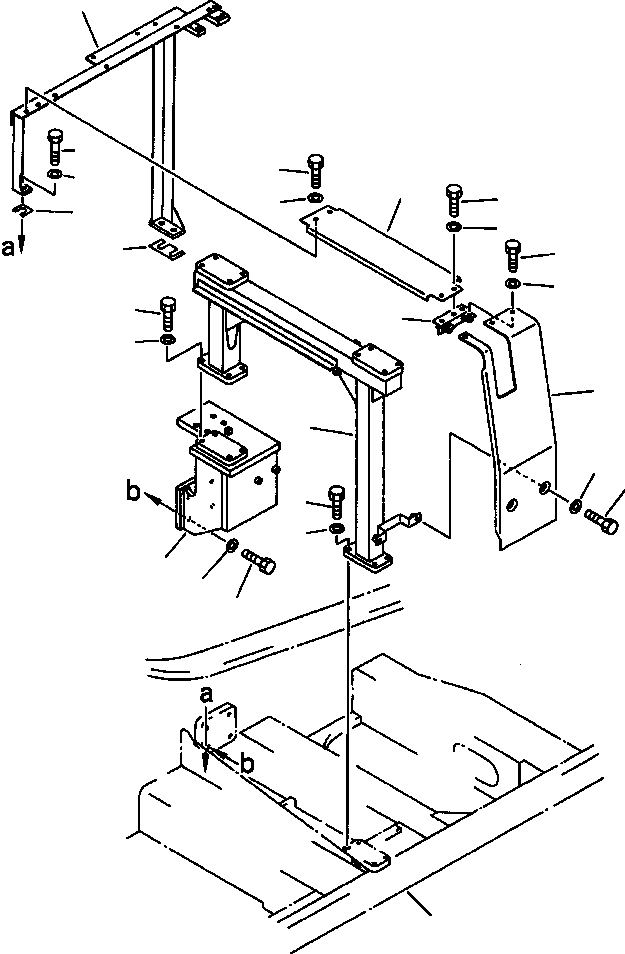 a
b
a
b