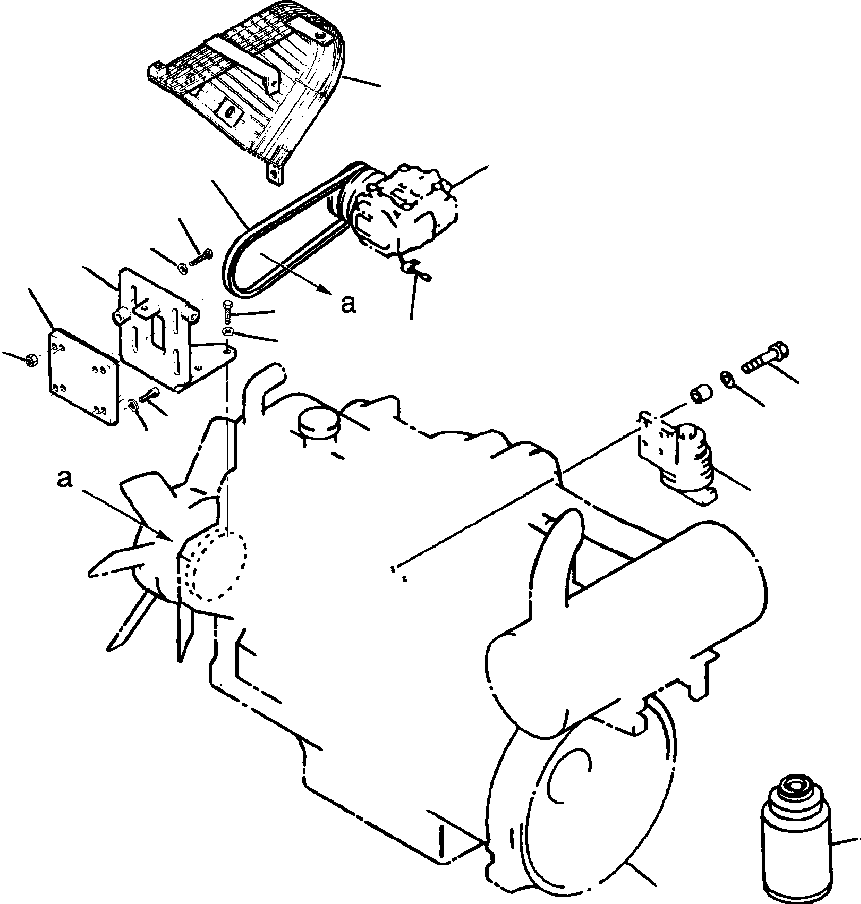 a

a