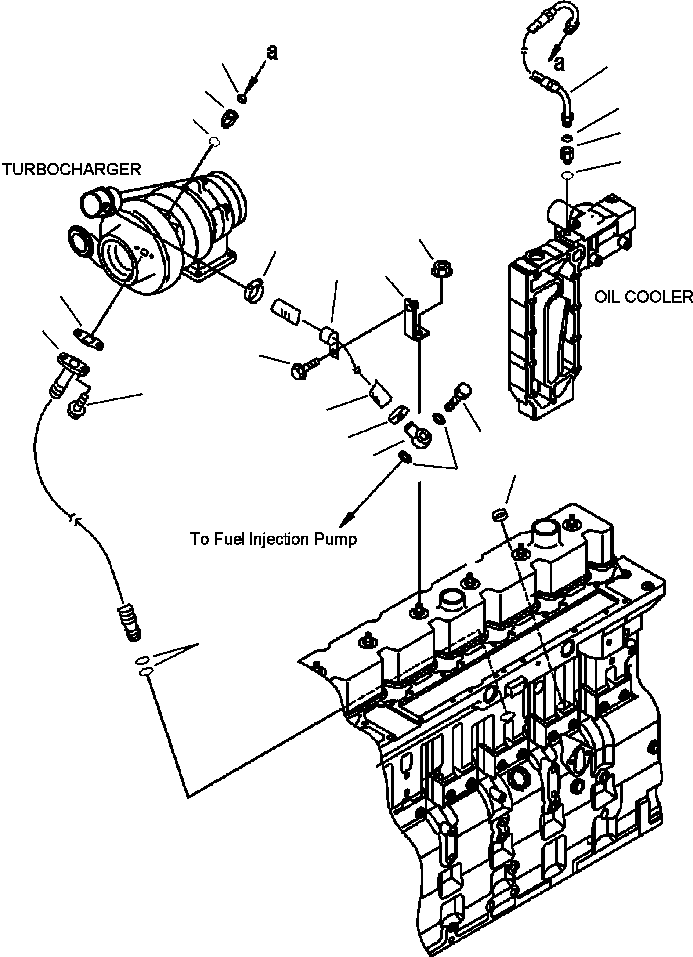 a

a

TURBOCHARGER

OIL COOLER

To Fuel Injection Pump