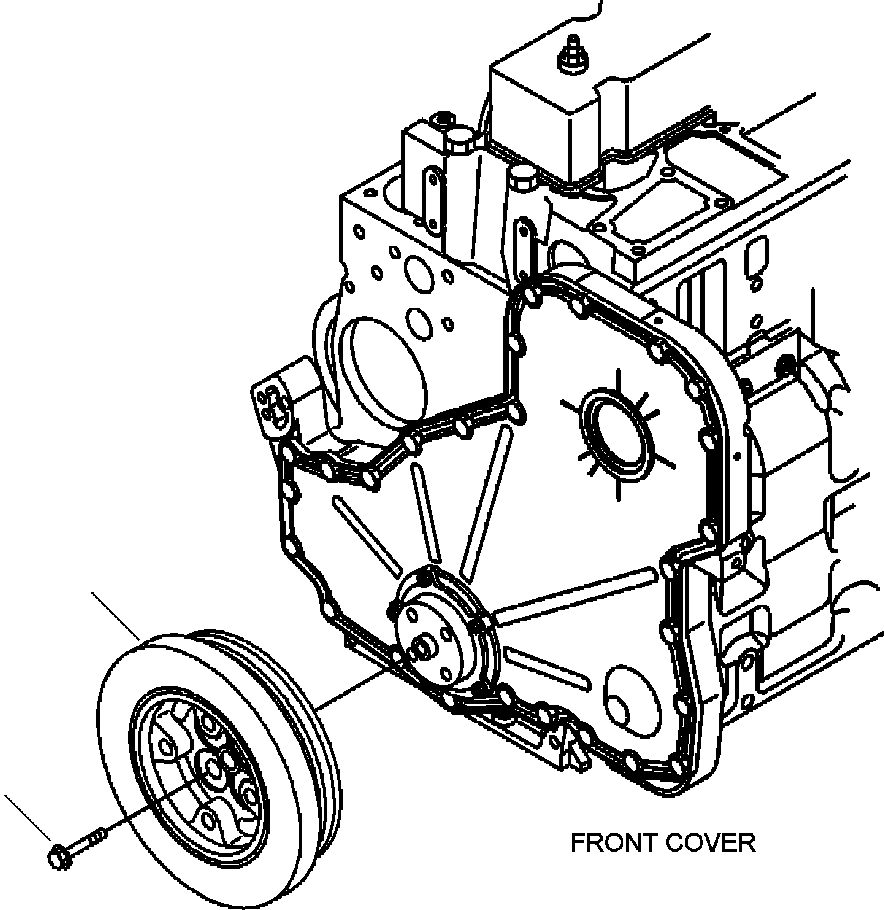 FRONT COVER