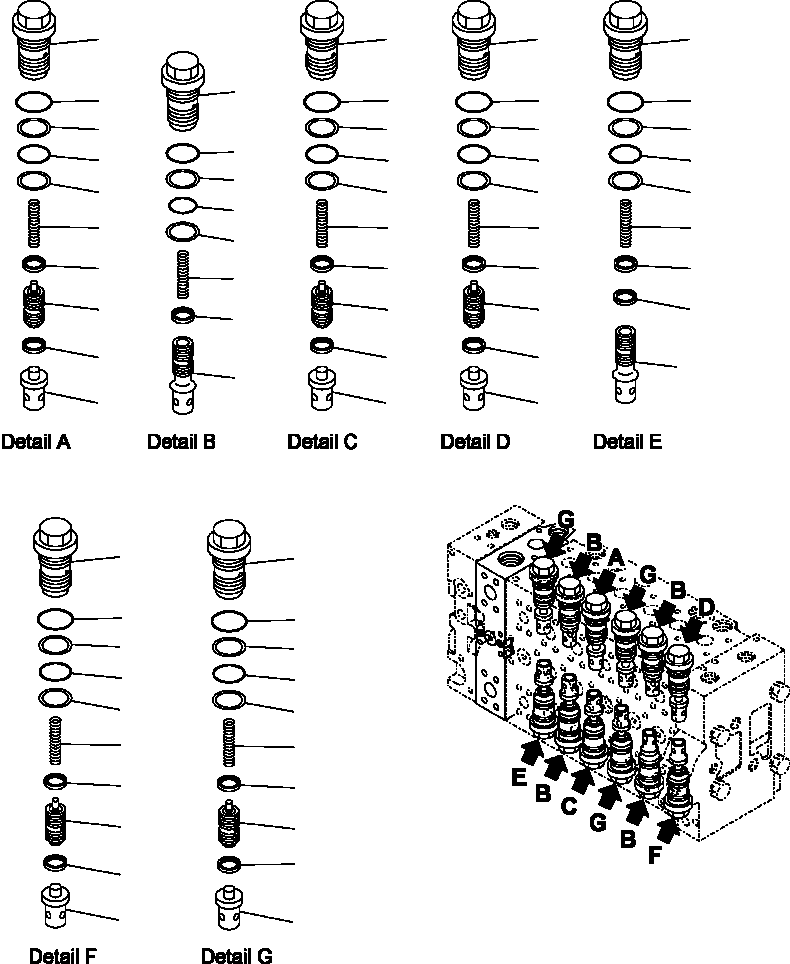 Detail A
Detail B
Detail C
Detail D
Detail E
Detail F
Detail G
G
B
A
G
B
D
E
B
C
G
B
F