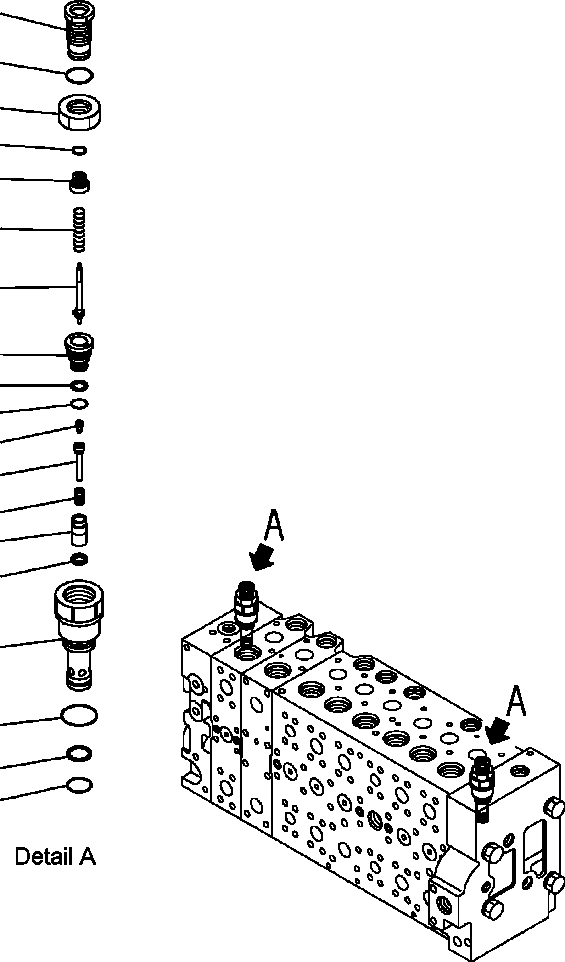 A

A

Detail A