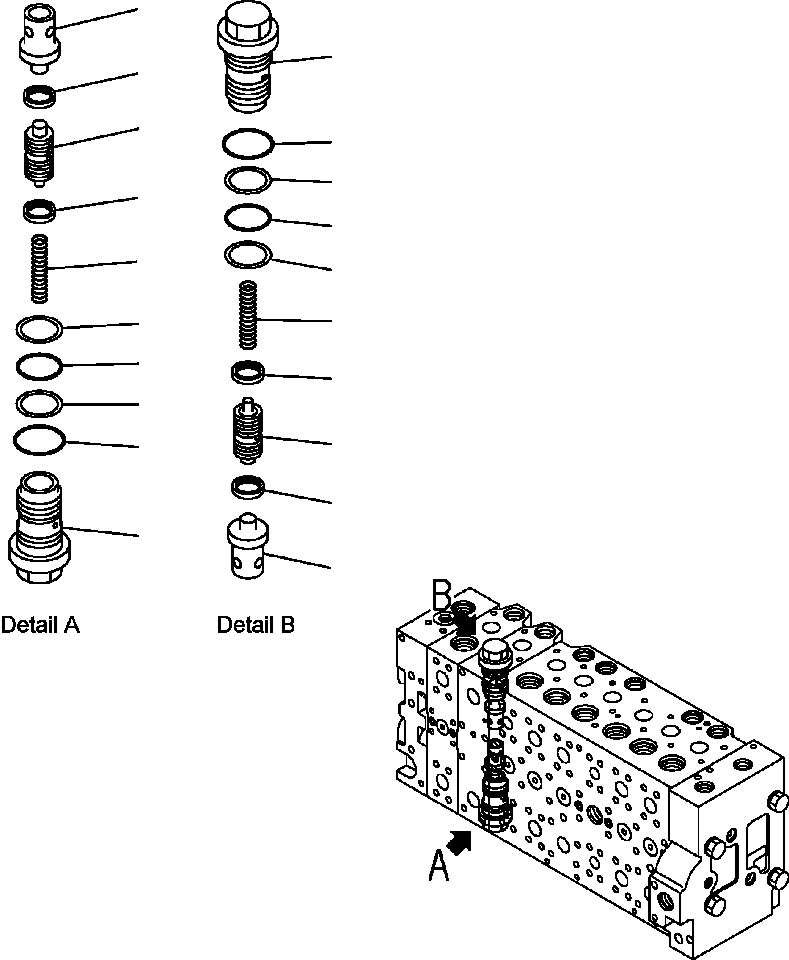 Detail A

Detail B

B

A