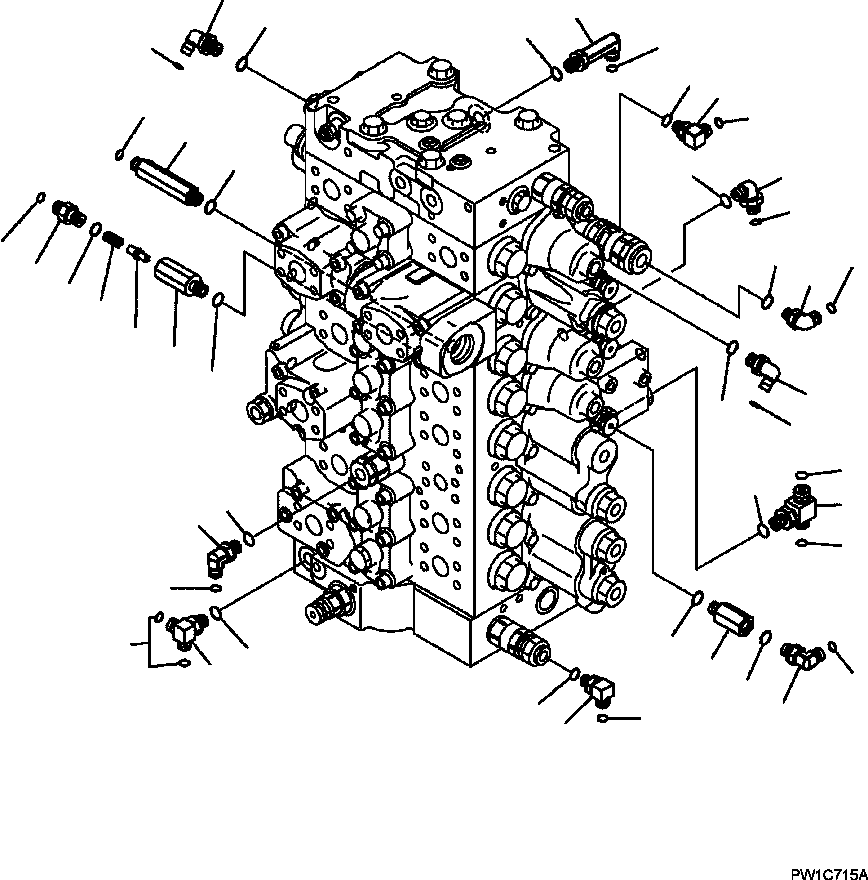 PW1C715A