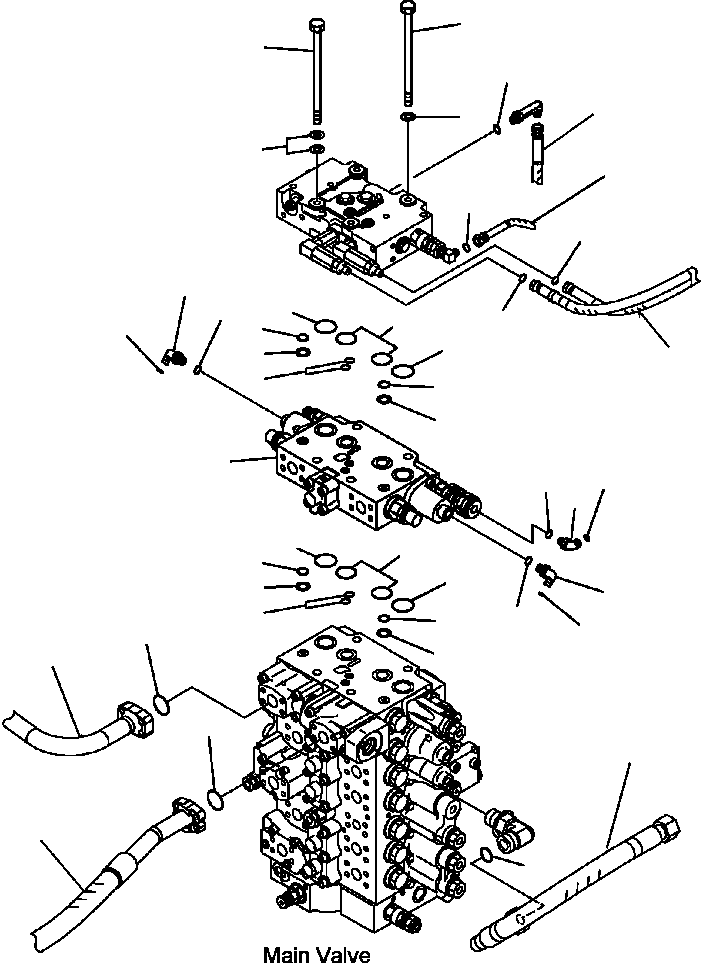 Main Valve