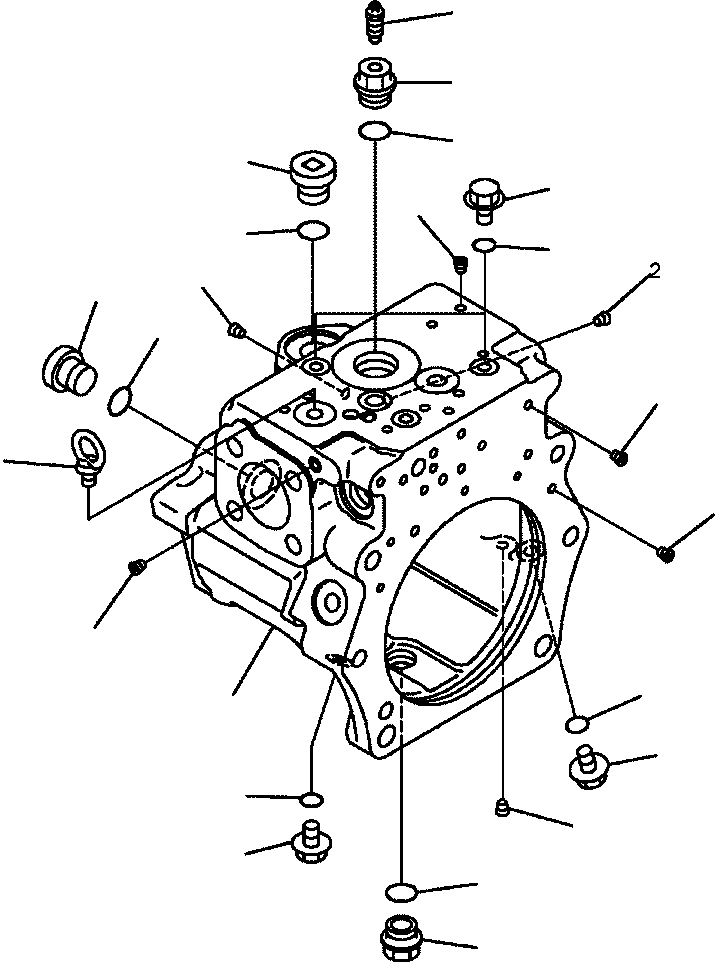 2