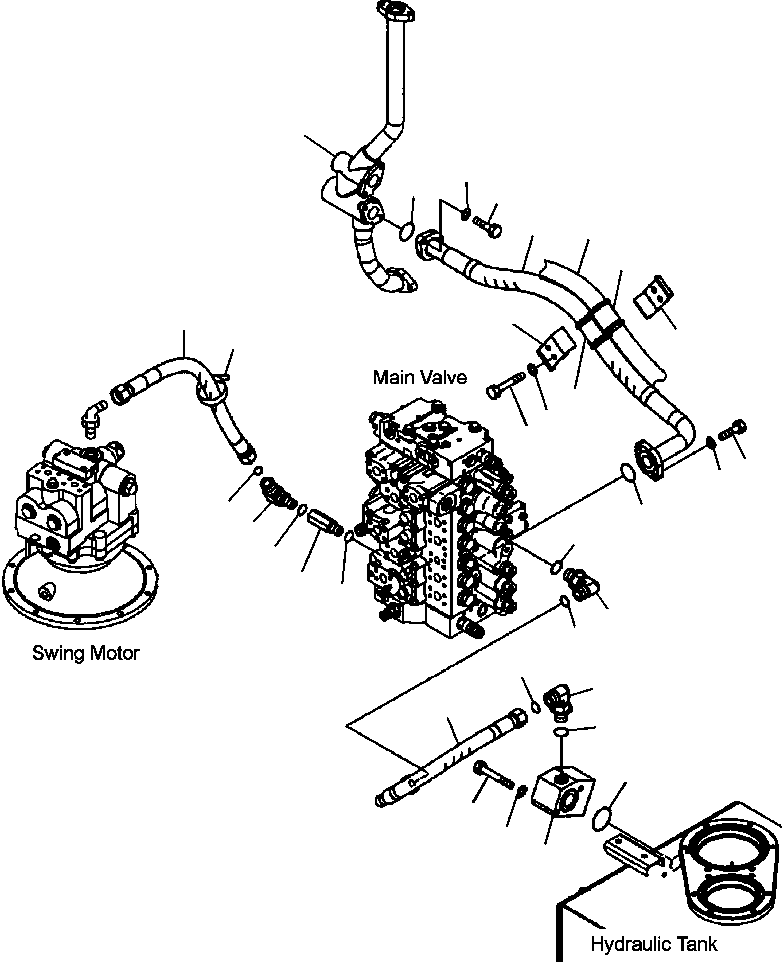 Main Valve

Swing Motor

Hydraulic Tank