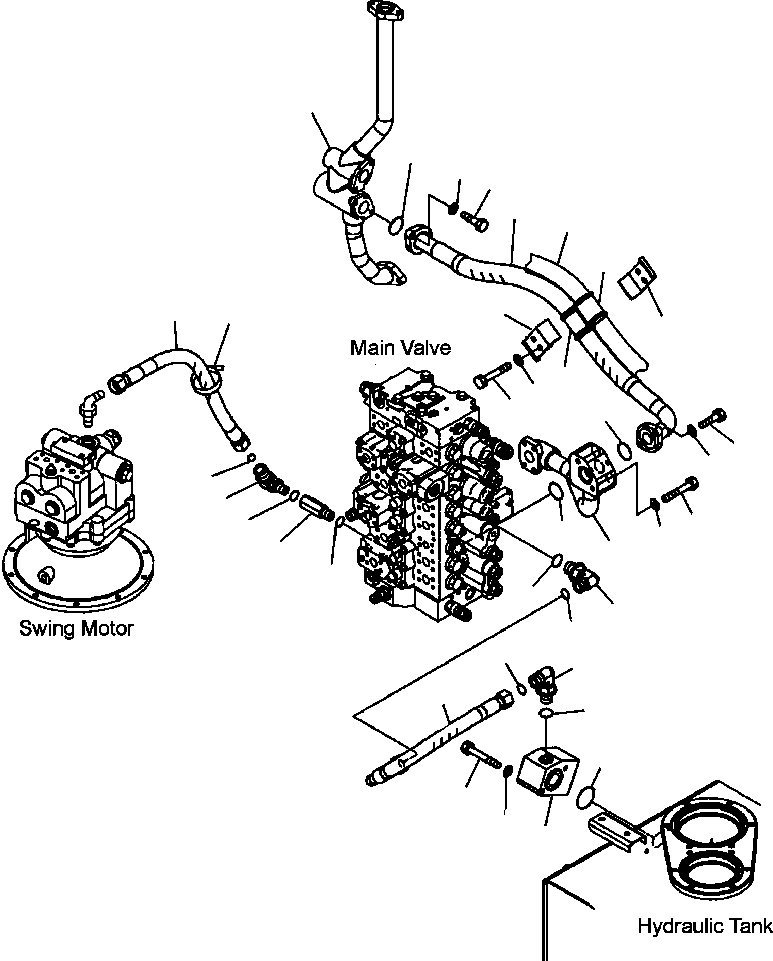 Main Valve

Swing Motor

Hydraulic Tank