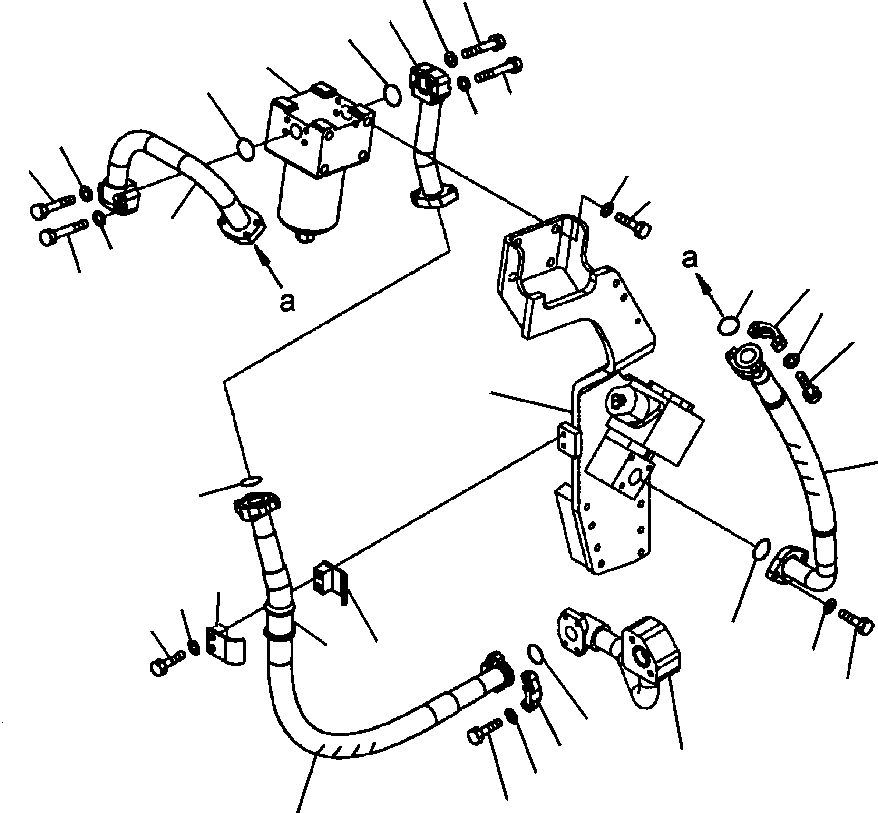 a

a